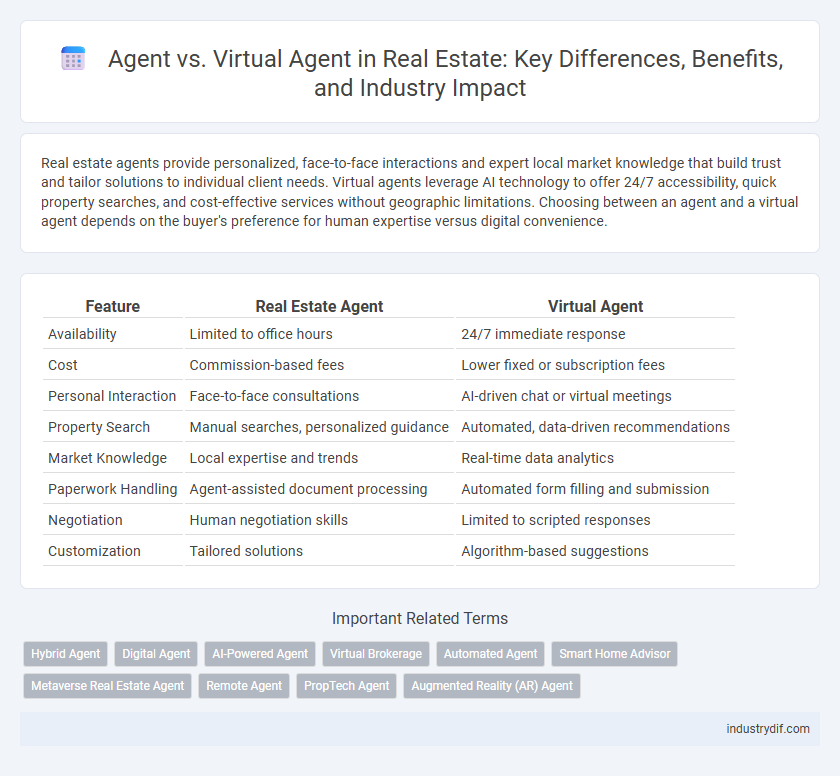 Agent vs. Virtual Agent in Real Estate: Key Differences, Benefits, and Industry Impact

Real estate agents provide personalized, face-to-face interactions and expert local market knowledge that build trust and tailor solutions to individual client needs. Virtual agents leverage AI technology to offer 24/7 accessibility, quick property searches, and cost-effective services without geographic limitations. Choosing between an agent and a virtual agent depends on the buyer's preference for human expertise versus digital convenience.

| Feature | Real Estate Agent | Virtual Agent |
|---|---|---|
| Availability | Limited to office hours | 24/7 immediate response |
| Cost | Commission-based fees | Lower fixed or subscription fees |
| Personal Interaction | Face-to-face consultations | AI-driven chat or virtual meetings |
| Property Search | Manual searches, personalized guidance | Automated, data-driven recommendations |
| Market Knowledge | Local expertise and trends | Real-time data analytics |
| Paperwork Handling | Agent-assisted document processing | Automated form filling and submission |
| Negotiation | Human negotiation skills | Limited to scripted responses |
| Customization | Tailored solutions | Algorithm-based suggestions |

Important Related Terms

Hybrid Agent
Digital Agent
AI-Powered Agent
Virtual Brokerage
Automated Agent
Smart Home Advisor
Metaverse Real Estate Agent
Remote Agent
PropTech Agent
Augmented Reality (AR) Agent

industrydif.com