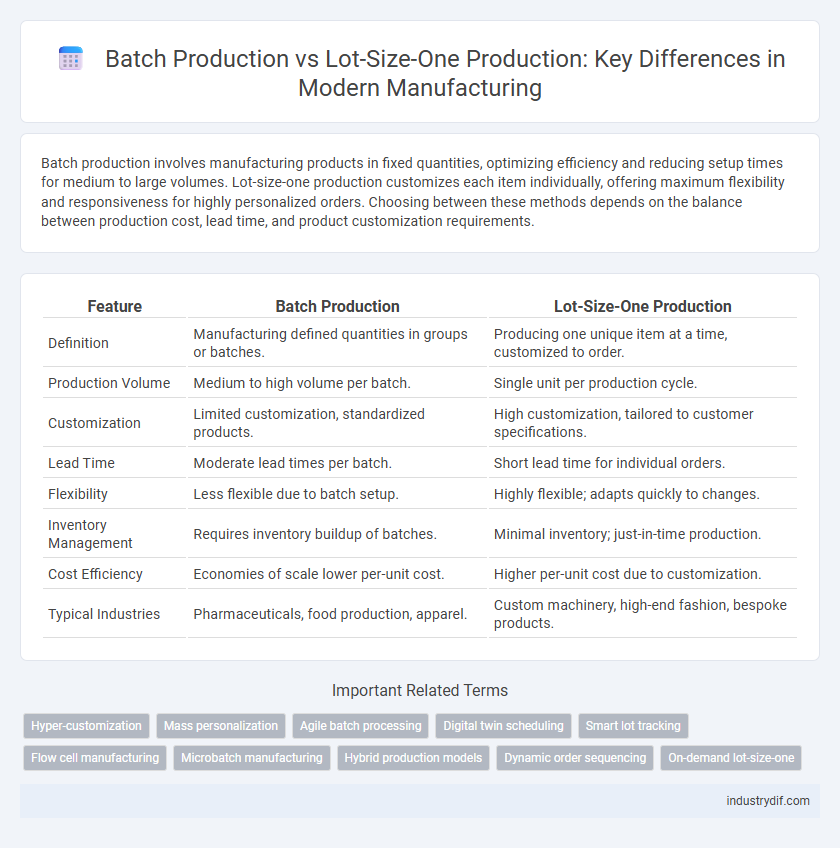 Batch Production vs Lot-Size-One Production: Key Differences in Modern Manufacturing

Batch production involves manufacturing products in fixed quantities, optimizing efficiency and reducing setup times for medium to large volumes. Lot-size-one production customizes each item individually, offering maximum flexibility and responsiveness for highly personalized orders. Choosing between these methods depends on the balance between production cost, lead time, and product customization requirements.

| Feature | Batch Production | Lot-Size-One Production |
|---|---|---|
| Definition | Manufacturing defined quantities in groups or batches. | Producing one unique item at a time, customized to order. |
| Production Volume | Medium to high volume per batch. | Single unit per production cycle. |
| Customization | Limited customization, standardized products. | High customization, tailored to customer specifications. |
| Lead Time | Moderate lead times per batch. | Short lead time for individual orders. |
| Flexibility | Less flexible due to batch setup. | Highly flexible; adapts quickly to changes. |
| Inventory Management | Requires inventory buildup of batches. | Minimal inventory; just-in-time production. |
| Cost Efficiency | Economies of scale lower per-unit cost. | Higher per-unit cost due to customization. |
| Typical Industries | Pharmaceuticals, food production, apparel. | Custom machinery, high-end fashion, bespoke products. |

Important Related Terms

Hyper-customization Mass personalization Agile batch processing Digital twin scheduling Smart lot tracking Flow cell manufacturing Microbatch manufacturing Hybrid production models Dynamic order sequencing On-demand lot-size-one

industrydif.com