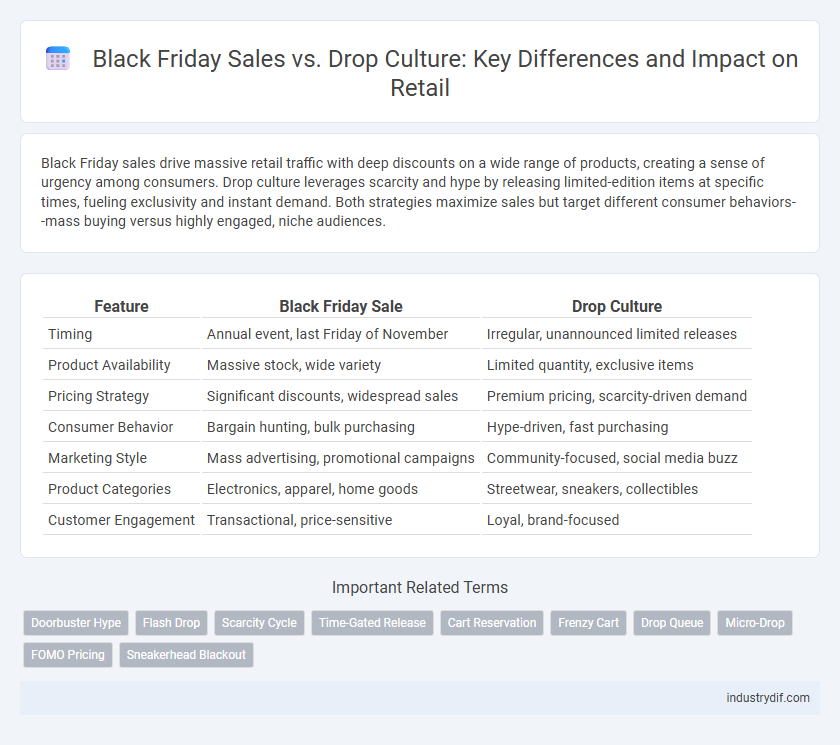 Black Friday Sales vs. Drop Culture: Key Differences and Impact on Retail

Black Friday sales drive massive retail traffic with deep discounts on a wide range of products, creating a sense of urgency among consumers. Drop culture leverages scarcity and hype by releasing limited-edition items at specific times, fueling exclusivity and instant demand. Both strategies maximize sales but target different consumer behaviors--mass buying versus highly engaged, niche audiences.

| Feature | Black Friday Sale | Drop Culture |
|---|---|---|
| Timing | Annual event, last Friday of November | Irregular, unannounced limited releases |
| Product Availability | Massive stock, wide variety | Limited quantity, exclusive items |
| Pricing Strategy | Significant discounts, widespread sales | Premium pricing, scarcity-driven demand |
| Consumer Behavior | Bargain hunting, bulk purchasing | Hype-driven, fast purchasing |
| Marketing Style | Mass advertising, promotional campaigns | Community-focused, social media buzz |
| Product Categories | Electronics, apparel, home goods | Streetwear, sneakers, collectibles |
| Customer Engagement | Transactional, price-sensitive | Loyal, brand-focused |

Important Related Terms

Doorbuster Hype
Flash Drop
Scarcity Cycle
Time-Gated Release
Cart Reservation
Frenzy Cart
Drop Queue
Micro-Drop
FOMO Pricing
Sneakerhead Blackout

industrydif.com