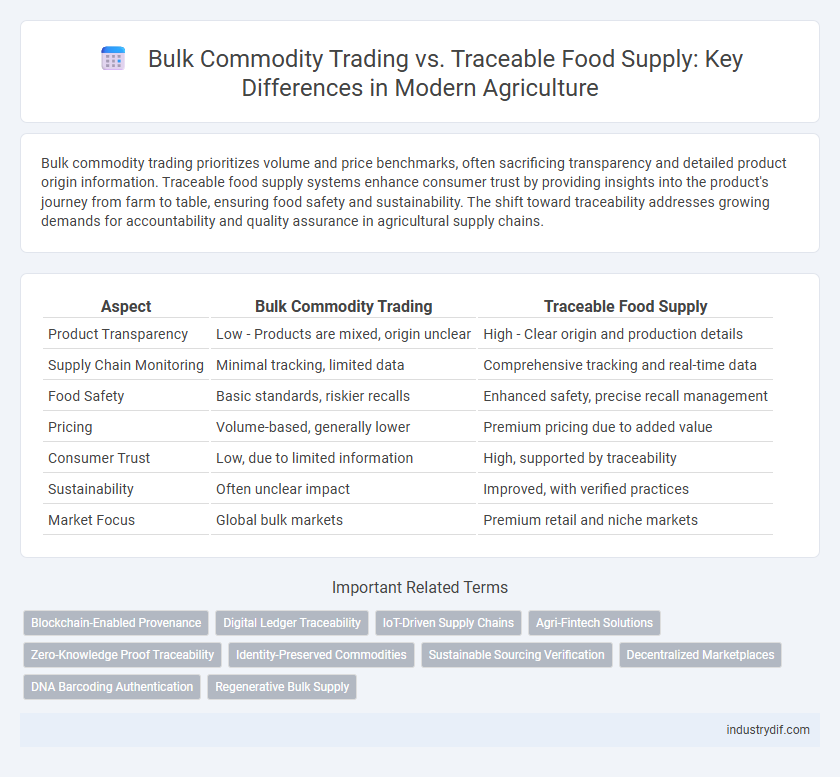 Bulk Commodity Trading vs. Traceable Food Supply: Key Differences in Modern Agriculture

Bulk commodity trading prioritizes volume and price benchmarks, often sacrificing transparency and detailed product origin information. Traceable food supply systems enhance consumer trust by providing insights into the product's journey from farm to table, ensuring food safety and sustainability. The shift toward traceability addresses growing demands for accountability and quality assurance in agricultural supply chains.

| Aspect | Bulk Commodity Trading | Traceable Food Supply |
|---|---|---|
| Product Transparency | Low - Products are mixed, origin unclear | High - Clear origin and production details |
| Supply Chain Monitoring | Minimal tracking, limited data | Comprehensive tracking and real-time data |
| Food Safety | Basic standards, riskier recalls | Enhanced safety, precise recall management |
| Pricing | Volume-based, generally lower | Premium pricing due to added value |
| Consumer Trust | Low, due to limited information | High, supported by traceability |
| Sustainability | Often unclear impact | Improved, with verified practices |
| Market Focus | Global bulk markets | Premium retail and niche markets |

Important Related Terms

Blockchain-Enabled Provenance
Digital Ledger Traceability
IoT-Driven Supply Chains
Agri-Fintech Solutions
Zero-Knowledge Proof Traceability
Identity-Preserved Commodities
Sustainable Sourcing Verification
Decentralized Marketplaces
DNA Barcoding Authentication
Regenerative Bulk Supply

industrydif.com