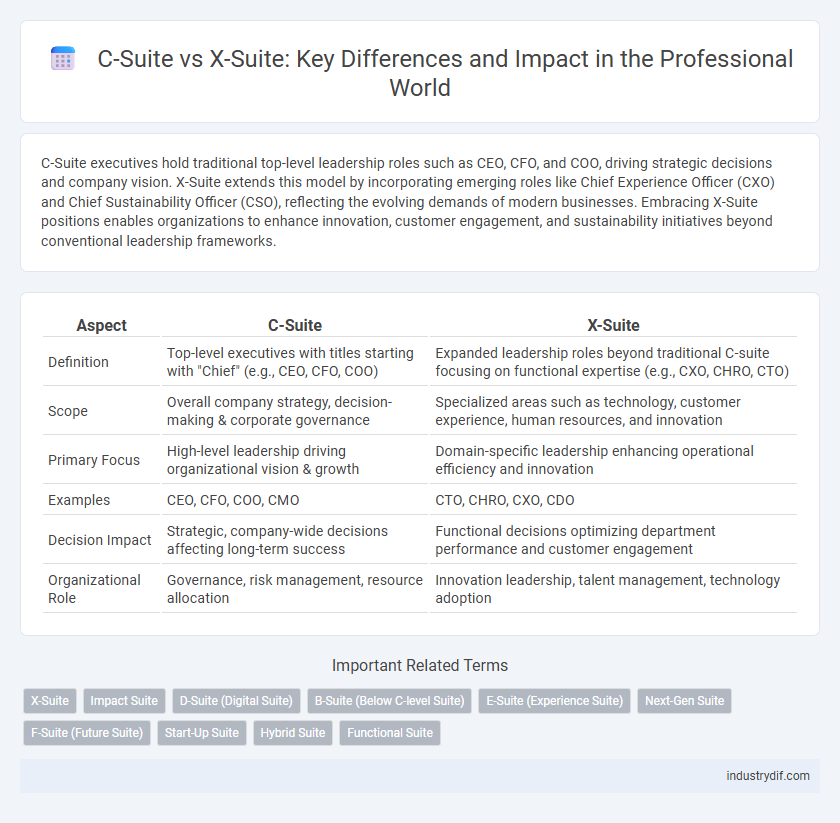 C-Suite vs X-Suite: Key Differences and Impact in the Professional World

C-Suite executives hold traditional top-level leadership roles such as CEO, CFO, and COO, driving strategic decisions and company vision. X-Suite extends this model by incorporating emerging roles like Chief Experience Officer (CXO) and Chief Sustainability Officer (CSO), reflecting the evolving demands of modern businesses. Embracing X-Suite positions enables organizations to enhance innovation, customer engagement, and sustainability initiatives beyond conventional leadership frameworks.

| Aspect | C-Suite | X-Suite |
|---|---|---|
| Definition | Top-level executives with titles starting with "Chief" (e.g., CEO, CFO, COO) | Expanded leadership roles beyond traditional C-suite focusing on functional expertise (e.g., CXO, CHRO, CTO) |
| Scope | Overall company strategy, decision-making & corporate governance | Specialized areas such as technology, customer experience, human resources, and innovation |
| Primary Focus | High-level leadership driving organizational vision & growth | Domain-specific leadership enhancing operational efficiency and innovation |
| Examples | CEO, CFO, COO, CMO | CTO, CHRO, CXO, CDO |
| Decision Impact | Strategic, company-wide decisions affecting long-term success | Functional decisions optimizing department performance and customer engagement |
| Organizational Role | Governance, risk management, resource allocation | Innovation leadership, talent management, technology adoption |

Important Related Terms

X-Suite
Impact Suite
D-Suite (Digital Suite)
B-Suite (Below C-level Suite)
E-Suite (Experience Suite)
Next-Gen Suite
F-Suite (Future Suite)
Start-Up Suite
Hybrid Suite
Functional Suite

industrydif.com