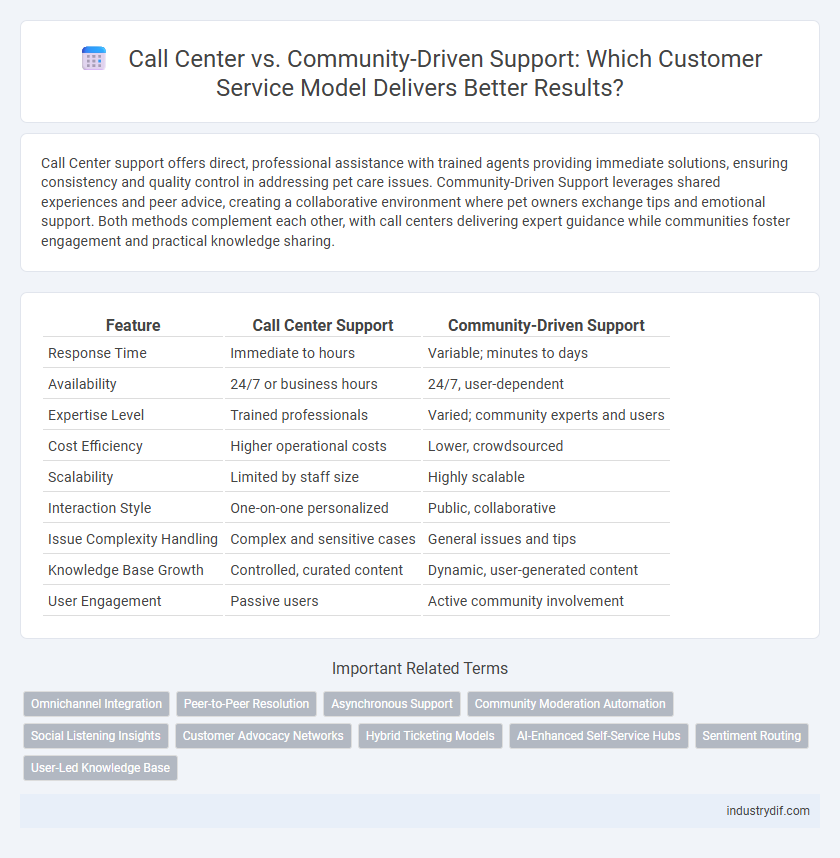 Call Center vs. Community-Driven Support: Which Customer Service Model Delivers Better Results?

Call Center support offers direct, professional assistance with trained agents providing immediate solutions, ensuring consistency and quality control in addressing pet care issues. Community-Driven Support leverages shared experiences and peer advice, creating a collaborative environment where pet owners exchange tips and emotional support. Both methods complement each other, with call centers delivering expert guidance while communities foster engagement and practical knowledge sharing.

| Feature | Call Center Support | Community-Driven Support |
|---|---|---|
| Response Time | Immediate to hours | Variable; minutes to days |
| Availability | 24/7 or business hours | 24/7, user-dependent |
| Expertise Level | Trained professionals | Varied; community experts and users |
| Cost Efficiency | Higher operational costs | Lower, crowdsourced |
| Scalability | Limited by staff size | Highly scalable |
| Interaction Style | One-on-one personalized | Public, collaborative |
| Issue Complexity Handling | Complex and sensitive cases | General issues and tips |
| Knowledge Base Growth | Controlled, curated content | Dynamic, user-generated content |
| User Engagement | Passive users | Active community involvement |

Important Related Terms

Omnichannel Integration
Peer-to-Peer Resolution
Asynchronous Support
Community Moderation Automation
Social Listening Insights
Customer Advocacy Networks
Hybrid Ticketing Models
AI-Enhanced Self-Service Hubs
Sentiment Routing
User-Led Knowledge Base

industrydif.com