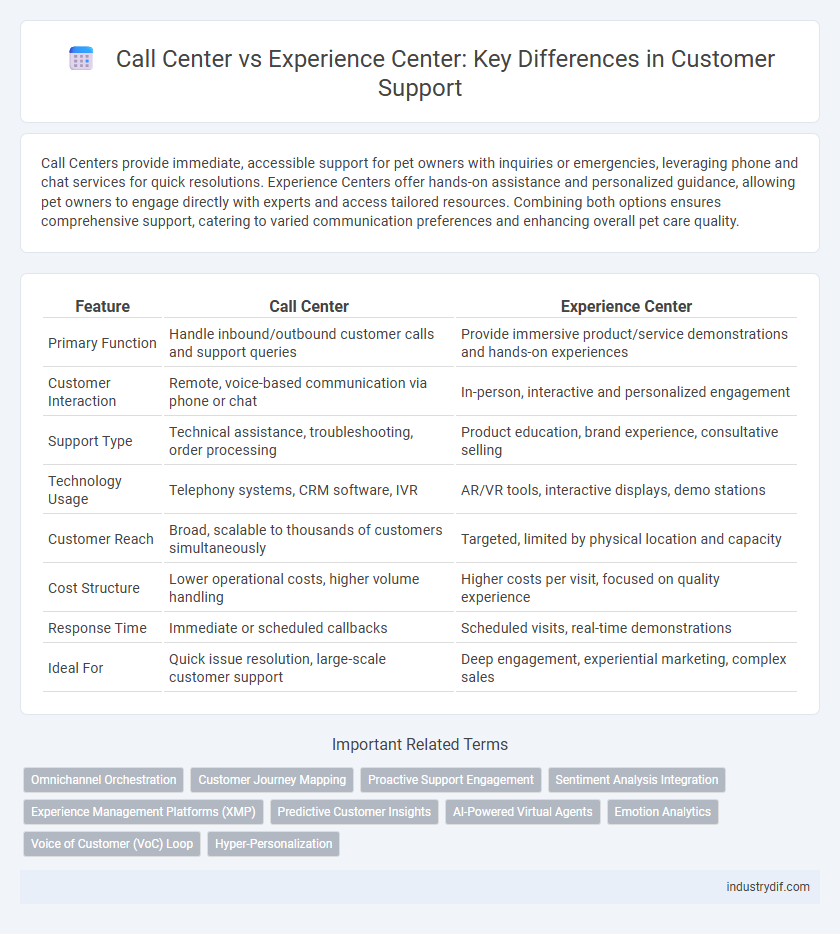 Call Center vs Experience Center: Key Differences in Customer Support

Call Centers provide immediate, accessible support for pet owners with inquiries or emergencies, leveraging phone and chat services for quick resolutions. Experience Centers offer hands-on assistance and personalized guidance, allowing pet owners to engage directly with experts and access tailored resources. Combining both options ensures comprehensive support, catering to varied communication preferences and enhancing overall pet care quality.

| Feature | Call Center | Experience Center |
|---|---|---|
| Primary Function | Handle inbound/outbound customer calls and support queries | Provide immersive product/service demonstrations and hands-on experiences |
| Customer Interaction | Remote, voice-based communication via phone or chat | In-person, interactive and personalized engagement |
| Support Type | Technical assistance, troubleshooting, order processing | Product education, brand experience, consultative selling |
| Technology Usage | Telephony systems, CRM software, IVR | AR/VR tools, interactive displays, demo stations |
| Customer Reach | Broad, scalable to thousands of customers simultaneously | Targeted, limited by physical location and capacity |
| Cost Structure | Lower operational costs, higher volume handling | Higher costs per visit, focused on quality experience |
| Response Time | Immediate or scheduled callbacks | Scheduled visits, real-time demonstrations |
| Ideal For | Quick issue resolution, large-scale customer support | Deep engagement, experiential marketing, complex sales |

Important Related Terms

Omnichannel Orchestration
Customer Journey Mapping
Proactive Support Engagement
Sentiment Analysis Integration
Experience Management Platforms (XMP)
Predictive Customer Insights
AI-Powered Virtual Agents
Emotion Analytics
Voice of Customer (VoC) Loop
Hyper-Personalization

industrydif.com