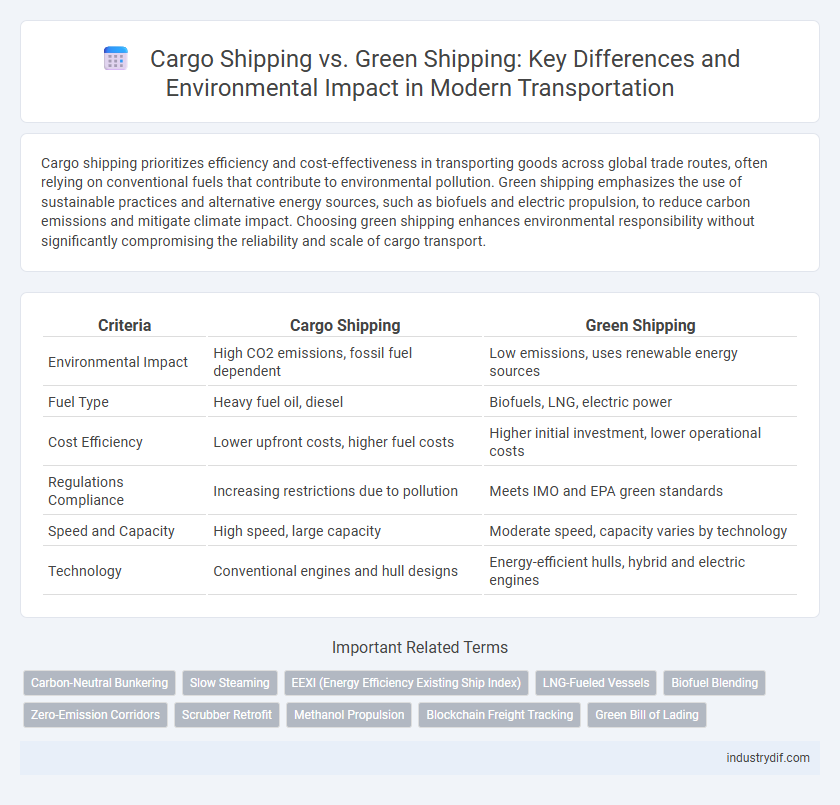 Cargo Shipping vs. Green Shipping: Key Differences and Environmental Impact in Modern Transportation

Cargo shipping prioritizes efficiency and cost-effectiveness in transporting goods across global trade routes, often relying on conventional fuels that contribute to environmental pollution. Green shipping emphasizes the use of sustainable practices and alternative energy sources, such as biofuels and electric propulsion, to reduce carbon emissions and mitigate climate impact. Choosing green shipping enhances environmental responsibility without significantly compromising the reliability and scale of cargo transport.

| Criteria | Cargo Shipping | Green Shipping |
|---|---|---|
| Environmental Impact | High CO2 emissions, fossil fuel dependent | Low emissions, uses renewable energy sources |
| Fuel Type | Heavy fuel oil, diesel | Biofuels, LNG, electric power |
| Cost Efficiency | Lower upfront costs, higher fuel costs | Higher initial investment, lower operational costs |
| Regulations Compliance | Increasing restrictions due to pollution | Meets IMO and EPA green standards |
| Speed and Capacity | High speed, large capacity | Moderate speed, capacity varies by technology |
| Technology | Conventional engines and hull designs | Energy-efficient hulls, hybrid and electric engines |

Important Related Terms

Carbon-Neutral Bunkering
Slow Steaming
EEXI (Energy Efficiency Existing Ship Index)
LNG-Fueled Vessels
Biofuel Blending
Zero-Emission Corridors
Scrubber Retrofit
Methanol Propulsion
Blockchain Freight Tracking
Green Bill of Lading

industrydif.com