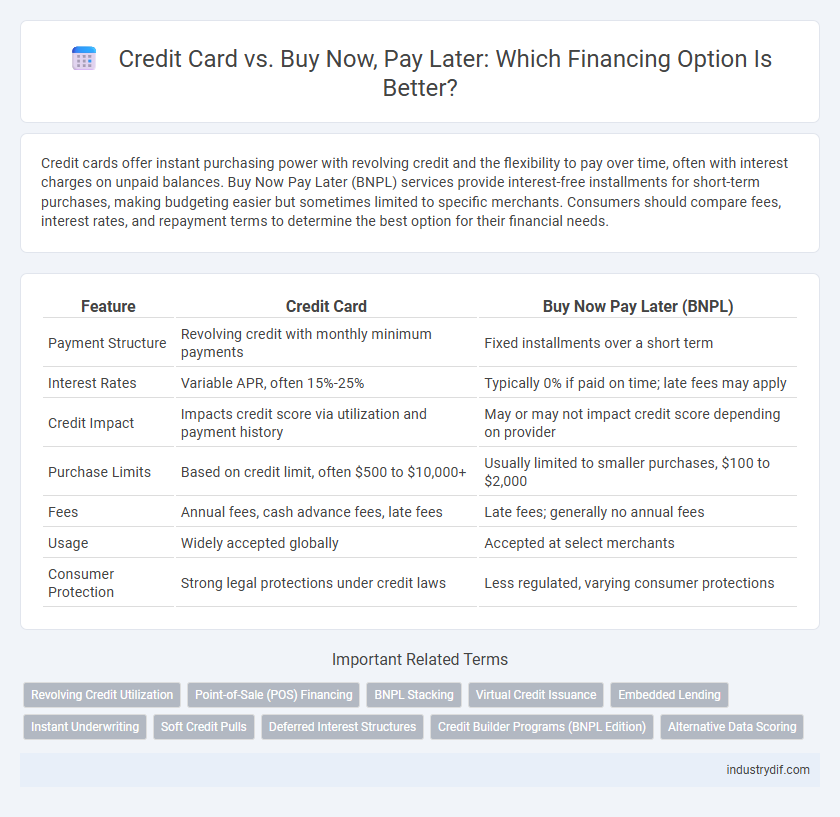 Credit Card vs. Buy Now, Pay Later: Which Financing Option Is Better?

Credit cards offer instant purchasing power with revolving credit and the flexibility to pay over time, often with interest charges on unpaid balances. Buy Now Pay Later (BNPL) services provide interest-free installments for short-term purchases, making budgeting easier but sometimes limited to specific merchants. Consumers should compare fees, interest rates, and repayment terms to determine the best option for their financial needs.

| Feature | Credit Card | Buy Now Pay Later (BNPL) |
|---|---|---|
| Payment Structure | Revolving credit with monthly minimum payments | Fixed installments over a short term |
| Interest Rates | Variable APR, often 15%-25% | Typically 0% if paid on time; late fees may apply |
| Credit Impact | Impacts credit score via utilization and payment history | May or may not impact credit score depending on provider |
| Purchase Limits | Based on credit limit, often \$500 to \$10,000+ | Usually limited to smaller purchases, \$100 to \$2,000 |
| Fees | Annual fees, cash advance fees, late fees | Late fees; generally no annual fees |
| Usage | Widely accepted globally | Accepted at select merchants |
| Consumer Protection | Strong legal protections under credit laws | Less regulated, varying consumer protections |

Important Related Terms

Revolving Credit Utilization
Point-of-Sale (POS) Financing
BNPL Stacking
Virtual Credit Issuance
Embedded Lending
Instant Underwriting
Soft Credit Pulls
Deferred Interest Structures
Credit Builder Programs (BNPL Edition)
Alternative Data Scoring

industrydif.com