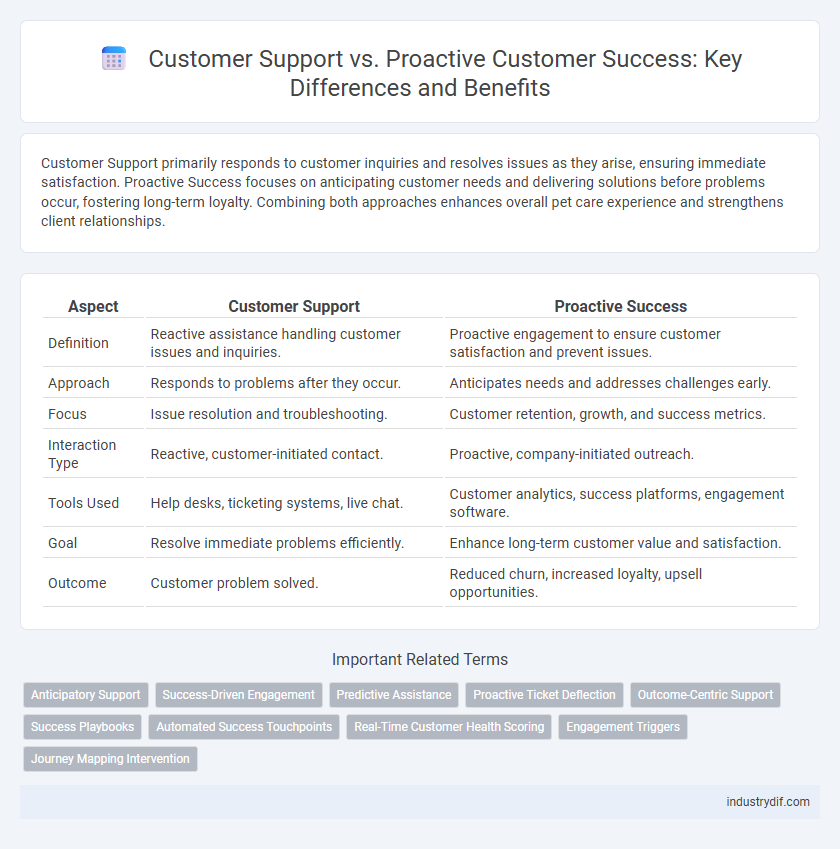 Customer Support vs. Proactive Customer Success: Key Differences and Benefits

Customer Support primarily responds to customer inquiries and resolves issues as they arise, ensuring immediate satisfaction. Proactive Success focuses on anticipating customer needs and delivering solutions before problems occur, fostering long-term loyalty. Combining both approaches enhances overall pet care experience and strengthens client relationships.

| Aspect | Customer Support | Proactive Success |
|---|---|---|
| Definition | Reactive assistance handling customer issues and inquiries. | Proactive engagement to ensure customer satisfaction and prevent issues. |
| Approach | Responds to problems after they occur. | Anticipates needs and addresses challenges early. |
| Focus | Issue resolution and troubleshooting. | Customer retention, growth, and success metrics. |
| Interaction Type | Reactive, customer-initiated contact. | Proactive, company-initiated outreach. |
| Tools Used | Help desks, ticketing systems, live chat. | Customer analytics, success platforms, engagement software. |
| Goal | Resolve immediate problems efficiently. | Enhance long-term customer value and satisfaction. |
| Outcome | Customer problem solved. | Reduced churn, increased loyalty, upsell opportunities. |

Important Related Terms

Anticipatory Support
Success-Driven Engagement
Predictive Assistance
Proactive Ticket Deflection
Outcome-Centric Support
Success Playbooks
Automated Success Touchpoints
Real-Time Customer Health Scoring
Engagement Triggers
Journey Mapping Intervention

industrydif.com