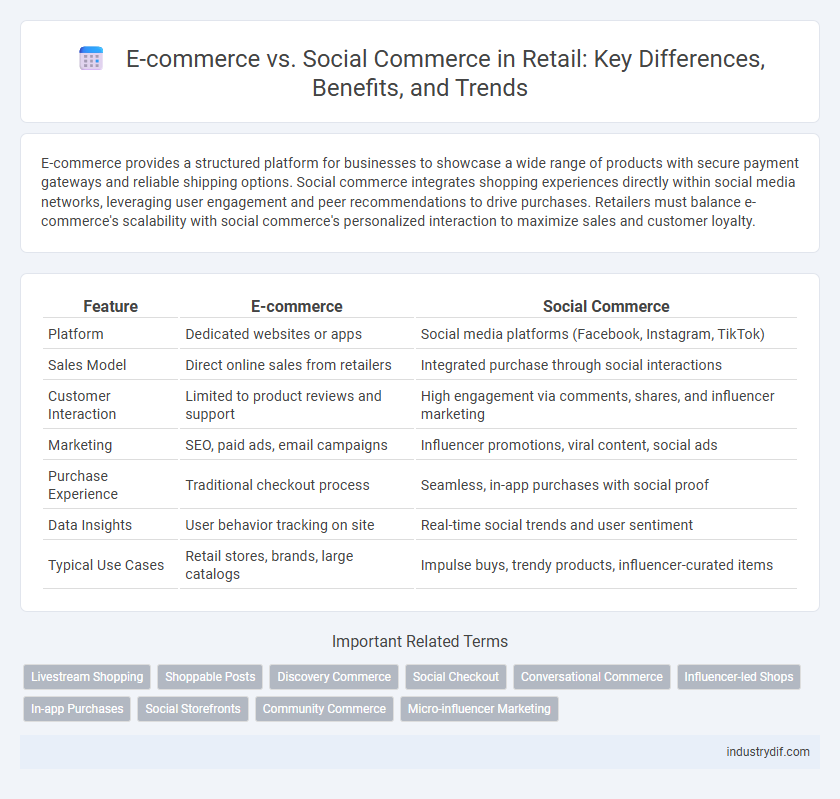 E-commerce vs. Social Commerce in Retail: Key Differences, Benefits, and Trends

E-commerce provides a structured platform for businesses to showcase a wide range of products with secure payment gateways and reliable shipping options. Social commerce integrates shopping experiences directly within social media networks, leveraging user engagement and peer recommendations to drive purchases. Retailers must balance e-commerce's scalability with social commerce's personalized interaction to maximize sales and customer loyalty.

| Feature | E-commerce | Social Commerce |
|---|---|---|
| Platform | Dedicated websites or apps | Social media platforms (Facebook, Instagram, TikTok) |
| Sales Model | Direct online sales from retailers | Integrated purchase through social interactions |
| Customer Interaction | Limited to product reviews and support | High engagement via comments, shares, and influencer marketing |
| Marketing | SEO, paid ads, email campaigns | Influencer promotions, viral content, social ads |
| Purchase Experience | Traditional checkout process | Seamless, in-app purchases with social proof |
| Data Insights | User behavior tracking on site | Real-time social trends and user sentiment |
| Typical Use Cases | Retail stores, brands, large catalogs | Impulse buys, trendy products, influencer-curated items |

Important Related Terms

Livestream Shopping
Shoppable Posts
Discovery Commerce
Social Checkout
Conversational Commerce
Influencer-led Shops
In-app Purchases
Social Storefronts
Community Commerce
Micro-influencer Marketing

industrydif.com