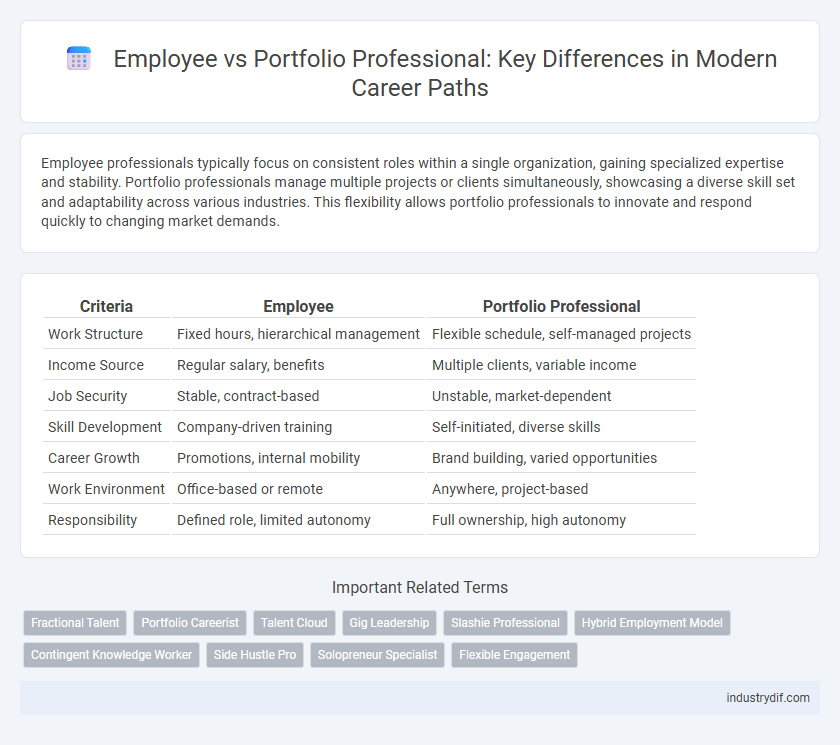 Employee vs Portfolio Professional: Key Differences in Modern Career Paths

Employee professionals typically focus on consistent roles within a single organization, gaining specialized expertise and stability. Portfolio professionals manage multiple projects or clients simultaneously, showcasing a diverse skill set and adaptability across various industries. This flexibility allows portfolio professionals to innovate and respond quickly to changing market demands.

| Criteria | Employee | Portfolio Professional |
|---|---|---|
| Work Structure | Fixed hours, hierarchical management | Flexible schedule, self-managed projects |
| Income Source | Regular salary, benefits | Multiple clients, variable income |
| Job Security | Stable, contract-based | Unstable, market-dependent |
| Skill Development | Company-driven training | Self-initiated, diverse skills |
| Career Growth | Promotions, internal mobility | Brand building, varied opportunities |
| Work Environment | Office-based or remote | Anywhere, project-based |
| Responsibility | Defined role, limited autonomy | Full ownership, high autonomy |

Important Related Terms

Fractional Talent
Portfolio Careerist
Talent Cloud
Gig Leadership
Slashie Professional
Hybrid Employment Model
Contingent Knowledge Worker
Side Hustle Pro
Solopreneur Specialist
Flexible Engagement

industrydif.com