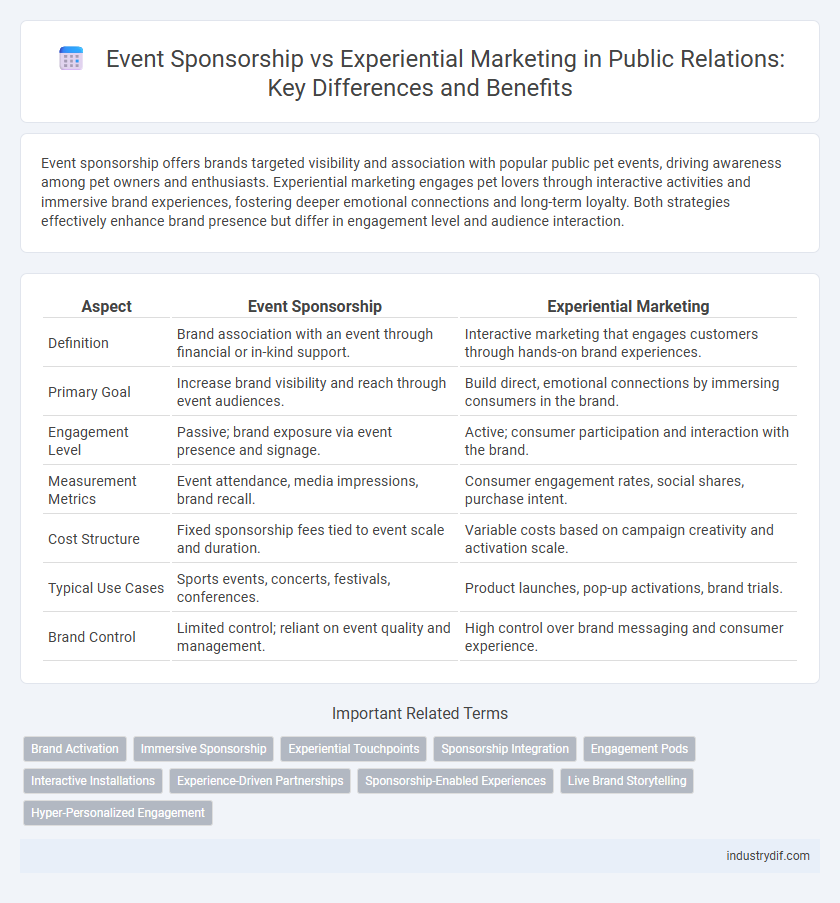 Event Sponsorship vs Experiential Marketing in Public Relations: Key Differences and Benefits

Event sponsorship offers brands targeted visibility and association with popular public pet events, driving awareness among pet owners and enthusiasts. Experiential marketing engages pet lovers through interactive activities and immersive brand experiences, fostering deeper emotional connections and long-term loyalty. Both strategies effectively enhance brand presence but differ in engagement level and audience interaction.

| Aspect | Event Sponsorship | Experiential Marketing |
|---|---|---|
| Definition | Brand association with an event through financial or in-kind support. | Interactive marketing that engages customers through hands-on brand experiences. |
| Primary Goal | Increase brand visibility and reach through event audiences. | Build direct, emotional connections by immersing consumers in the brand. |
| Engagement Level | Passive; brand exposure via event presence and signage. | Active; consumer participation and interaction with the brand. |
| Measurement Metrics | Event attendance, media impressions, brand recall. | Consumer engagement rates, social shares, purchase intent. |
| Cost Structure | Fixed sponsorship fees tied to event scale and duration. | Variable costs based on campaign creativity and activation scale. |
| Typical Use Cases | Sports events, concerts, festivals, conferences. | Product launches, pop-up activations, brand trials. |
| Brand Control | Limited control; reliant on event quality and management. | High control over brand messaging and consumer experience. |

Important Related Terms

Brand Activation
Immersive Sponsorship
Experiential Touchpoints
Sponsorship Integration
Engagement Pods
Interactive Installations
Experience-Driven Partnerships
Sponsorship-Enabled Experiences
Live Brand Storytelling
Hyper-Personalized Engagement

industrydif.com