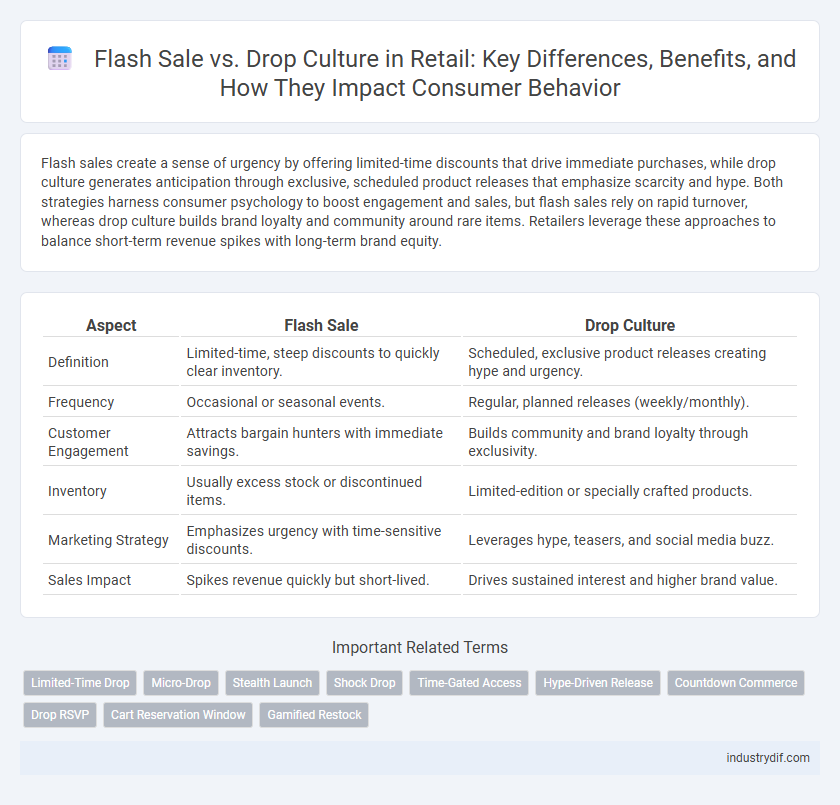 Flash Sale vs. Drop Culture in Retail: Key Differences, Benefits, and How They Impact Consumer Behavior

Flash sales create a sense of urgency by offering limited-time discounts that drive immediate purchases, while drop culture generates anticipation through exclusive, scheduled product releases that emphasize scarcity and hype. Both strategies harness consumer psychology to boost engagement and sales, but flash sales rely on rapid turnover, whereas drop culture builds brand loyalty and community around rare items. Retailers leverage these approaches to balance short-term revenue spikes with long-term brand equity.

| Aspect | Flash Sale | Drop Culture |
|---|---|---|
| Definition | Limited-time, steep discounts to quickly clear inventory. | Scheduled, exclusive product releases creating hype and urgency. |
| Frequency | Occasional or seasonal events. | Regular, planned releases (weekly/monthly). |
| Customer Engagement | Attracts bargain hunters with immediate savings. | Builds community and brand loyalty through exclusivity. |
| Inventory | Usually excess stock or discontinued items. | Limited-edition or specially crafted products. |
| Marketing Strategy | Emphasizes urgency with time-sensitive discounts. | Leverages hype, teasers, and social media buzz. |
| Sales Impact | Spikes revenue quickly but short-lived. | Drives sustained interest and higher brand value. |

Important Related Terms

Limited-Time Drop Micro-Drop Stealth Launch Shock Drop Time-Gated Access Hype-Driven Release Countdown Commerce Drop RSVP Cart Reservation Window Gamified Restock

industrydif.com