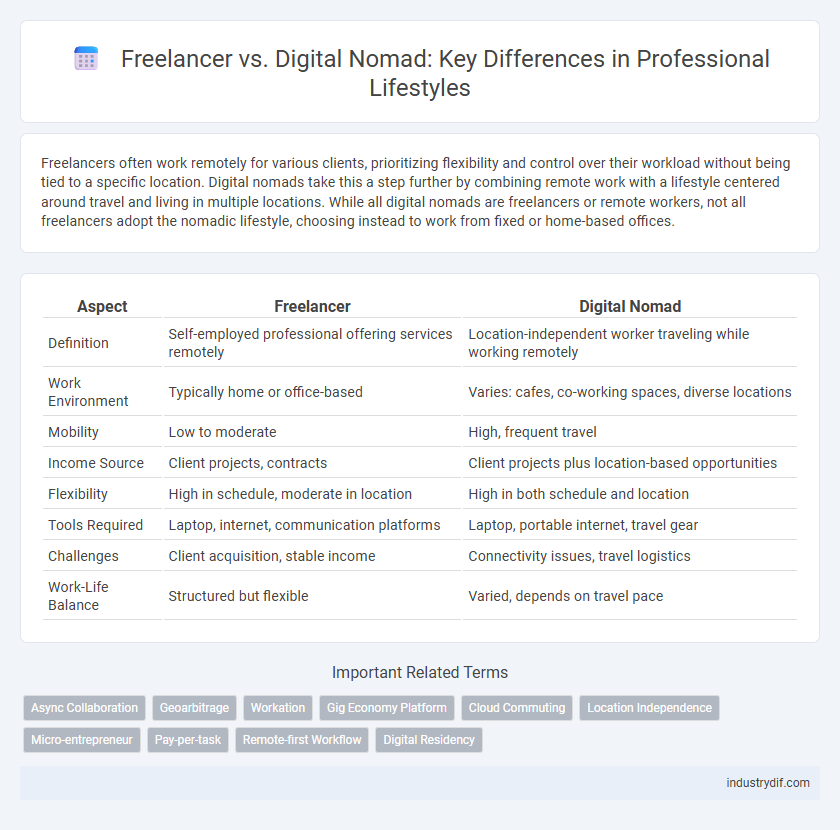 Freelancer vs. Digital Nomad: Key Differences in Professional Lifestyles

Freelancers often work remotely for various clients, prioritizing flexibility and control over their workload without being tied to a specific location. Digital nomads take this a step further by combining remote work with a lifestyle centered around travel and living in multiple locations. While all digital nomads are freelancers or remote workers, not all freelancers adopt the nomadic lifestyle, choosing instead to work from fixed or home-based offices.

| Aspect | Freelancer | Digital Nomad |
|---|---|---|
| Definition | Self-employed professional offering services remotely | Location-independent worker traveling while working remotely |
| Work Environment | Typically home or office-based | Varies: cafes, co-working spaces, diverse locations |
| Mobility | Low to moderate | High, frequent travel |
| Income Source | Client projects, contracts | Client projects plus location-based opportunities |
| Flexibility | High in schedule, moderate in location | High in both schedule and location |
| Tools Required | Laptop, internet, communication platforms | Laptop, portable internet, travel gear |
| Challenges | Client acquisition, stable income | Connectivity issues, travel logistics |
| Work-Life Balance | Structured but flexible | Varied, depends on travel pace |

Important Related Terms

Async Collaboration
Geoarbitrage
Workation
Gig Economy Platform
Cloud Commuting
Location Independence
Micro-entrepreneur
Pay-per-task
Remote-first Workflow
Digital Residency

industrydif.com