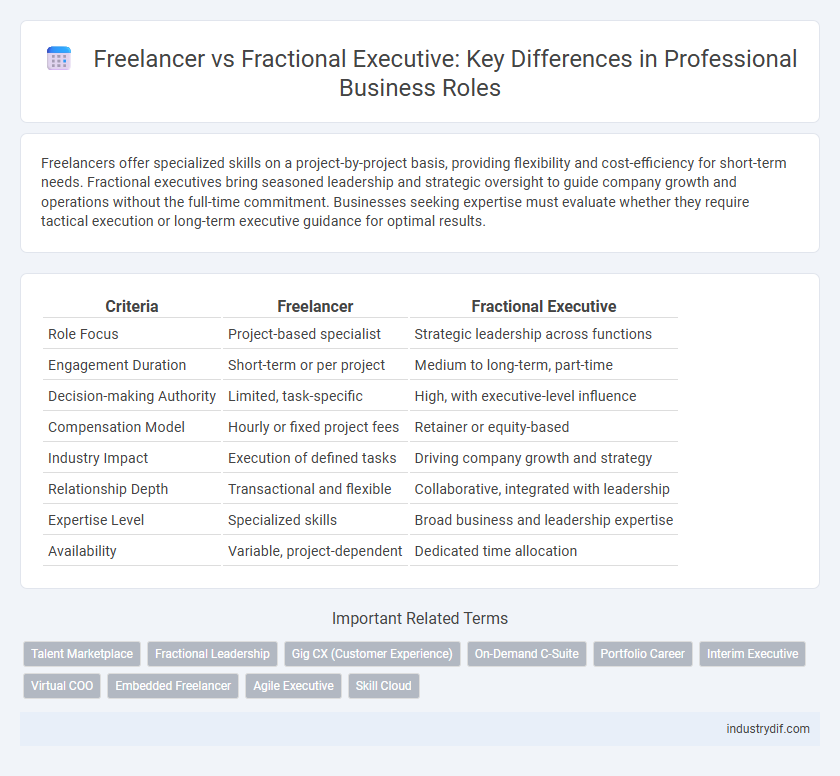 Freelancer vs Fractional Executive: Key Differences in Professional Business Roles

Freelancers offer specialized skills on a project-by-project basis, providing flexibility and cost-efficiency for short-term needs. Fractional executives bring seasoned leadership and strategic oversight to guide company growth and operations without the full-time commitment. Businesses seeking expertise must evaluate whether they require tactical execution or long-term executive guidance for optimal results.

| Criteria | Freelancer | Fractional Executive |
|---|---|---|
| Role Focus | Project-based specialist | Strategic leadership across functions |
| Engagement Duration | Short-term or per project | Medium to long-term, part-time |
| Decision-making Authority | Limited, task-specific | High, with executive-level influence |
| Compensation Model | Hourly or fixed project fees | Retainer or equity-based |
| Industry Impact | Execution of defined tasks | Driving company growth and strategy |
| Relationship Depth | Transactional and flexible | Collaborative, integrated with leadership |
| Expertise Level | Specialized skills | Broad business and leadership expertise |
| Availability | Variable, project-dependent | Dedicated time allocation |

Important Related Terms

Talent Marketplace
Fractional Leadership
Gig CX (Customer Experience)
On-Demand C-Suite
Portfolio Career
Interim Executive
Virtual COO
Embedded Freelancer
Agile Executive
Skill Cloud

industrydif.com