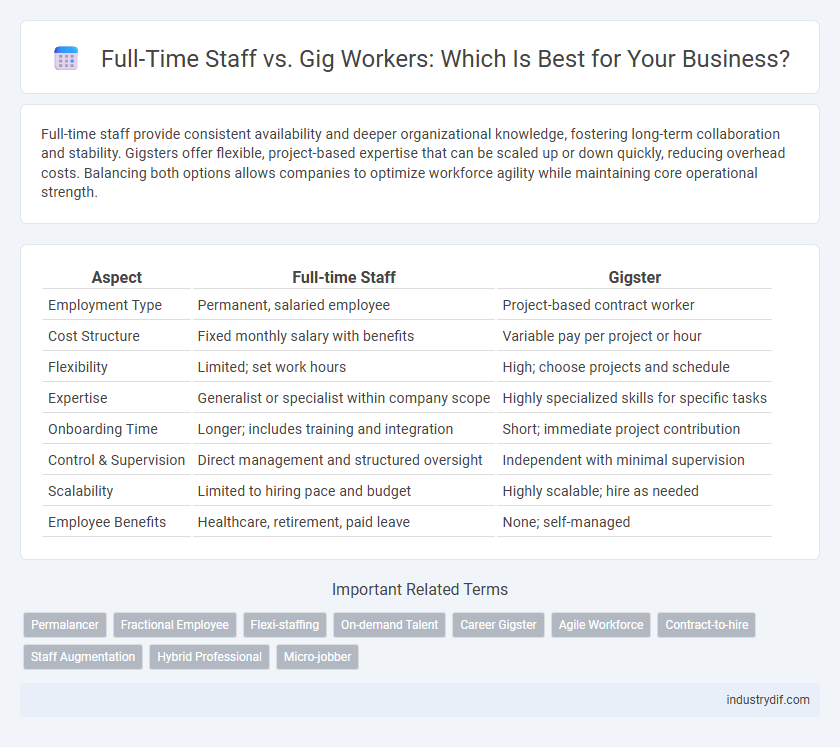 Full-Time Staff vs. Gig Workers: Which Is Best for Your Business?

Full-time staff provide consistent availability and deeper organizational knowledge, fostering long-term collaboration and stability. Gigsters offer flexible, project-based expertise that can be scaled up or down quickly, reducing overhead costs. Balancing both options allows companies to optimize workforce agility while maintaining core operational strength.

| Aspect | Full-time Staff | Gigster |
|---|---|---|
| Employment Type | Permanent, salaried employee | Project-based contract worker |
| Cost Structure | Fixed monthly salary with benefits | Variable pay per project or hour |
| Flexibility | Limited; set work hours | High; choose projects and schedule |
| Expertise | Generalist or specialist within company scope | Highly specialized skills for specific tasks |
| Onboarding Time | Longer; includes training and integration | Short; immediate project contribution |
| Control & Supervision | Direct management and structured oversight | Independent with minimal supervision |
| Scalability | Limited to hiring pace and budget | Highly scalable; hire as needed |
| Employee Benefits | Healthcare, retirement, paid leave | None; self-managed |

Important Related Terms

Permalancer
Fractional Employee
Flexi-staffing
On-demand Talent
Career Gigster
Agile Workforce
Contract-to-hire
Staff Augmentation
Hybrid Professional
Micro-jobber

industrydif.com