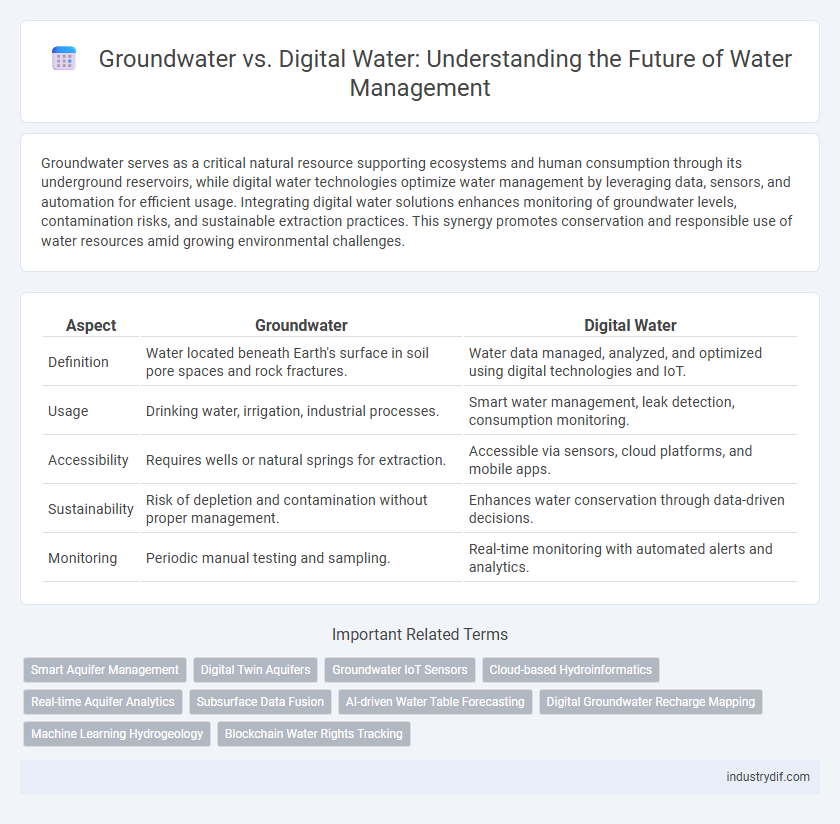 Groundwater vs. Digital Water: Understanding the Future of Water Management

Groundwater serves as a critical natural resource supporting ecosystems and human consumption through its underground reservoirs, while digital water technologies optimize water management by leveraging data, sensors, and automation for efficient usage. Integrating digital water solutions enhances monitoring of groundwater levels, contamination risks, and sustainable extraction practices. This synergy promotes conservation and responsible use of water resources amid growing environmental challenges.

| Aspect | Groundwater | Digital Water |
|---|---|---|
| Definition | Water located beneath Earth's surface in soil pore spaces and rock fractures. | Water data managed, analyzed, and optimized using digital technologies and IoT. |
| Usage | Drinking water, irrigation, industrial processes. | Smart water management, leak detection, consumption monitoring. |
| Accessibility | Requires wells or natural springs for extraction. | Accessible via sensors, cloud platforms, and mobile apps. |
| Sustainability | Risk of depletion and contamination without proper management. | Enhances water conservation through data-driven decisions. |
| Monitoring | Periodic manual testing and sampling. | Real-time monitoring with automated alerts and analytics. |

Important Related Terms

Smart Aquifer Management
Digital Twin Aquifers
Groundwater IoT Sensors
Cloud-based Hydroinformatics
Real-time Aquifer Analytics
Subsurface Data Fusion
AI-driven Water Table Forecasting
Digital Groundwater Recharge Mapping
Machine Learning Hydrogeology
Blockchain Water Rights Tracking

industrydif.com