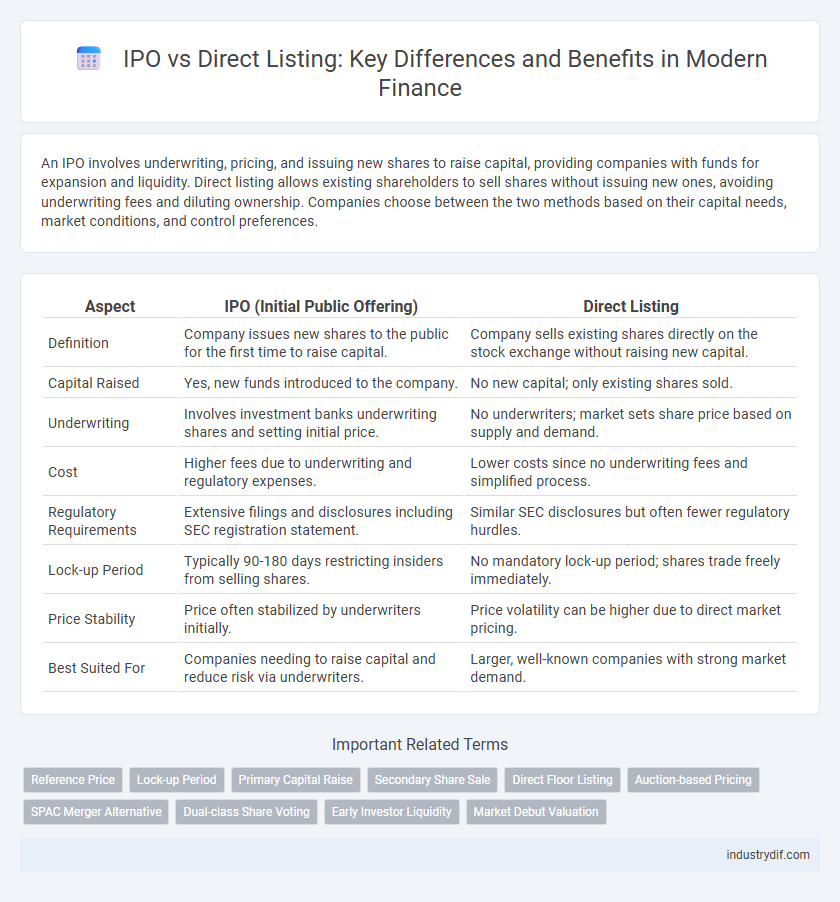 IPO vs Direct Listing: Key Differences and Benefits in Modern Finance

An IPO involves underwriting, pricing, and issuing new shares to raise capital, providing companies with funds for expansion and liquidity. Direct listing allows existing shareholders to sell shares without issuing new ones, avoiding underwriting fees and diluting ownership. Companies choose between the two methods based on their capital needs, market conditions, and control preferences.

| Aspect | IPO (Initial Public Offering) | Direct Listing |
|---|---|---|
| Definition | Company issues new shares to the public for the first time to raise capital. | Company sells existing shares directly on the stock exchange without raising new capital. |
| Capital Raised | Yes, new funds introduced to the company. | No new capital; only existing shares sold. |
| Underwriting | Involves investment banks underwriting shares and setting initial price. | No underwriters; market sets share price based on supply and demand. |
| Cost | Higher fees due to underwriting and regulatory expenses. | Lower costs since no underwriting fees and simplified process. |
| Regulatory Requirements | Extensive filings and disclosures including SEC registration statement. | Similar SEC disclosures but often fewer regulatory hurdles. |
| Lock-up Period | Typically 90-180 days restricting insiders from selling shares. | No mandatory lock-up period; shares trade freely immediately. |
| Price Stability | Price often stabilized by underwriters initially. | Price volatility can be higher due to direct market pricing. |
| Best Suited For | Companies needing to raise capital and reduce risk via underwriters. | Larger, well-known companies with strong market demand. |

Important Related Terms

Reference Price
Lock-up Period
Primary Capital Raise
Secondary Share Sale
Direct Floor Listing
Auction-based Pricing
SPAC Merger Alternative
Dual-class Share Voting
Early Investor Liquidity
Market Debut Valuation

industrydif.com