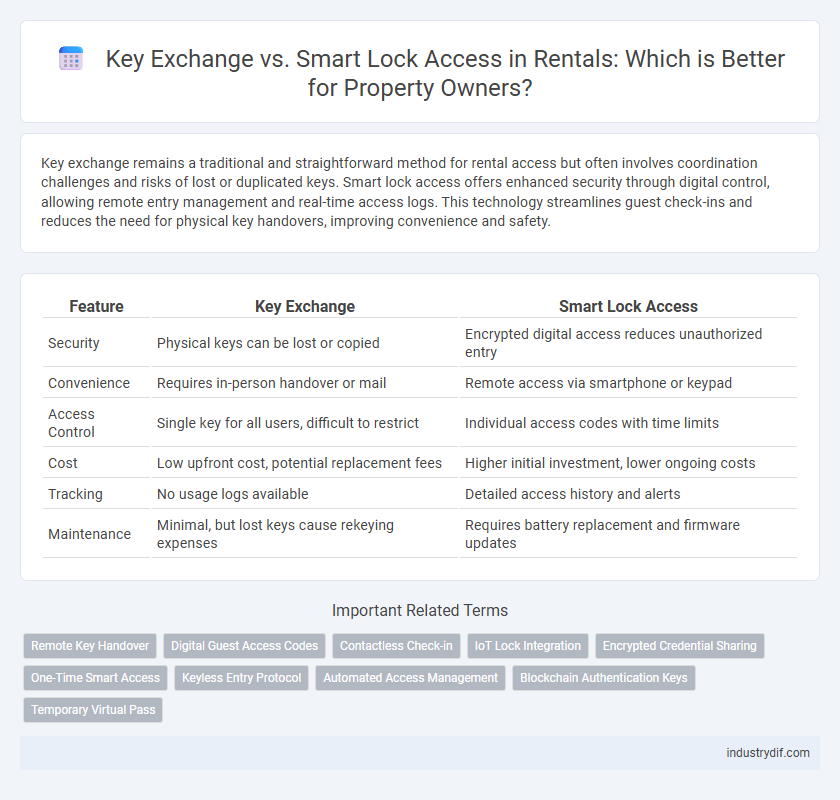 Key Exchange vs. Smart Lock Access in Rentals: Which is Better for Property Owners?

Key exchange remains a traditional and straightforward method for rental access but often involves coordination challenges and risks of lost or duplicated keys. Smart lock access offers enhanced security through digital control, allowing remote entry management and real-time access logs. This technology streamlines guest check-ins and reduces the need for physical key handovers, improving convenience and safety.

| Feature | Key Exchange | Smart Lock Access |
|---|---|---|
| Security | Physical keys can be lost or copied | Encrypted digital access reduces unauthorized entry |
| Convenience | Requires in-person handover or mail | Remote access via smartphone or keypad |
| Access Control | Single key for all users, difficult to restrict | Individual access codes with time limits |
| Cost | Low upfront cost, potential replacement fees | Higher initial investment, lower ongoing costs |
| Tracking | No usage logs available | Detailed access history and alerts |
| Maintenance | Minimal, but lost keys cause rekeying expenses | Requires battery replacement and firmware updates |

Important Related Terms

Remote Key Handover
Digital Guest Access Codes
Contactless Check-in
IoT Lock Integration
Encrypted Credential Sharing
One-Time Smart Access
Keyless Entry Protocol
Automated Access Management
Blockchain Authentication Keys
Temporary Virtual Pass

industrydif.com