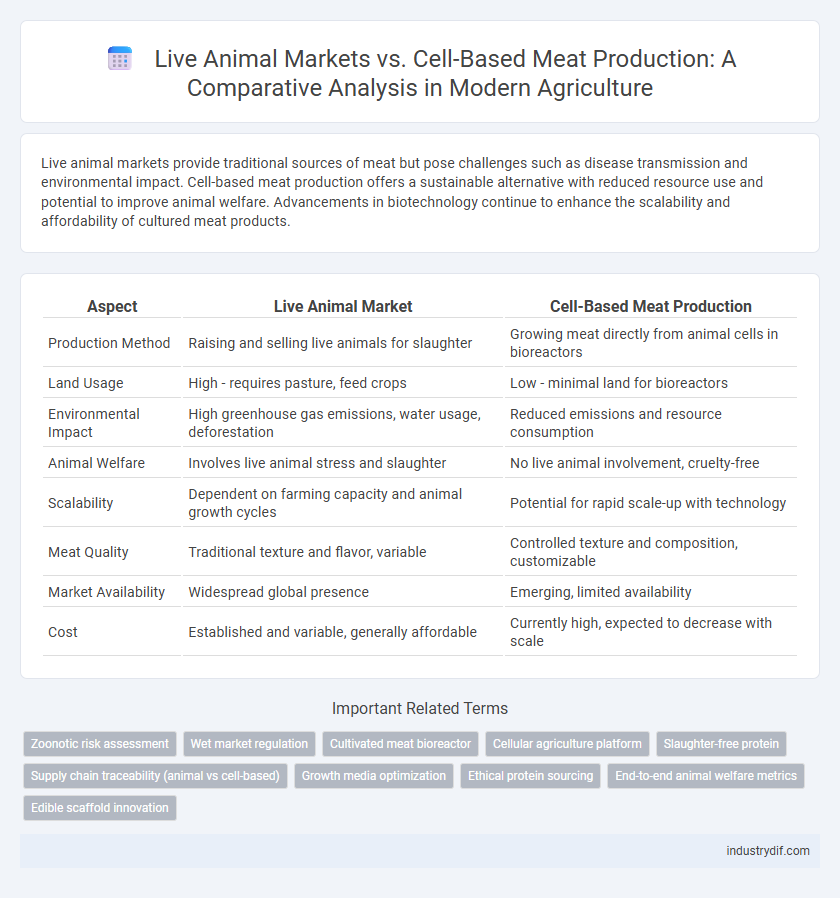 Live Animal Markets vs. Cell-Based Meat Production: A Comparative Analysis in Modern Agriculture

Live animal markets provide traditional sources of meat but pose challenges such as disease transmission and environmental impact. Cell-based meat production offers a sustainable alternative with reduced resource use and potential to improve animal welfare. Advancements in biotechnology continue to enhance the scalability and affordability of cultured meat products.

| Aspect | Live Animal Market | Cell-Based Meat Production |
|---|---|---|
| Production Method | Raising and selling live animals for slaughter | Growing meat directly from animal cells in bioreactors |
| Land Usage | High - requires pasture, feed crops | Low - minimal land for bioreactors |
| Environmental Impact | High greenhouse gas emissions, water usage, deforestation | Reduced emissions and resource consumption |
| Animal Welfare | Involves live animal stress and slaughter | No live animal involvement, cruelty-free |
| Scalability | Dependent on farming capacity and animal growth cycles | Potential for rapid scale-up with technology |
| Meat Quality | Traditional texture and flavor, variable | Controlled texture and composition, customizable |
| Market Availability | Widespread global presence | Emerging, limited availability |
| Cost | Established and variable, generally affordable | Currently high, expected to decrease with scale |

Important Related Terms

Zoonotic risk assessment
Wet market regulation
Cultivated meat bioreactor
Cellular agriculture platform
Slaughter-free protein
Supply chain traceability (animal vs cell-based)
Growth media optimization
Ethical protein sourcing
End-to-end animal welfare metrics
Edible scaffold innovation

industrydif.com