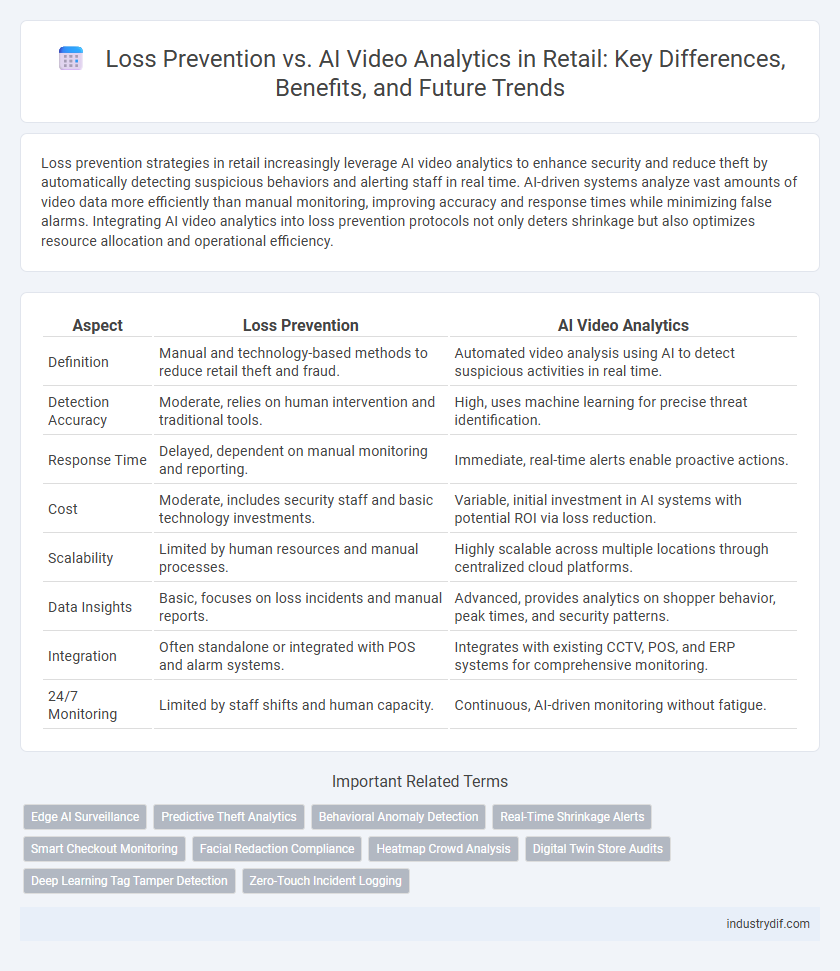 Loss Prevention vs. AI Video Analytics in Retail: Key Differences, Benefits, and Future Trends

Loss prevention strategies in retail increasingly leverage AI video analytics to enhance security and reduce theft by automatically detecting suspicious behaviors and alerting staff in real time. AI-driven systems analyze vast amounts of video data more efficiently than manual monitoring, improving accuracy and response times while minimizing false alarms. Integrating AI video analytics into loss prevention protocols not only deters shrinkage but also optimizes resource allocation and operational efficiency.

| Aspect | Loss Prevention | AI Video Analytics |
|---|---|---|
| Definition | Manual and technology-based methods to reduce retail theft and fraud. | Automated video analysis using AI to detect suspicious activities in real time. |
| Detection Accuracy | Moderate, relies on human intervention and traditional tools. | High, uses machine learning for precise threat identification. |
| Response Time | Delayed, dependent on manual monitoring and reporting. | Immediate, real-time alerts enable proactive actions. |
| Cost | Moderate, includes security staff and basic technology investments. | Variable, initial investment in AI systems with potential ROI via loss reduction. |
| Scalability | Limited by human resources and manual processes. | Highly scalable across multiple locations through centralized cloud platforms. |
| Data Insights | Basic, focuses on loss incidents and manual reports. | Advanced, provides analytics on shopper behavior, peak times, and security patterns. |
| Integration | Often standalone or integrated with POS and alarm systems. | Integrates with existing CCTV, POS, and ERP systems for comprehensive monitoring. |
| 24/7 Monitoring | Limited by staff shifts and human capacity. | Continuous, AI-driven monitoring without fatigue. |

Important Related Terms

Edge AI Surveillance
Predictive Theft Analytics
Behavioral Anomaly Detection
Real-Time Shrinkage Alerts
Smart Checkout Monitoring
Facial Redaction Compliance
Heatmap Crowd Analysis
Digital Twin Store Audits
Deep Learning Tag Tamper Detection
Zero-Touch Incident Logging

industrydif.com