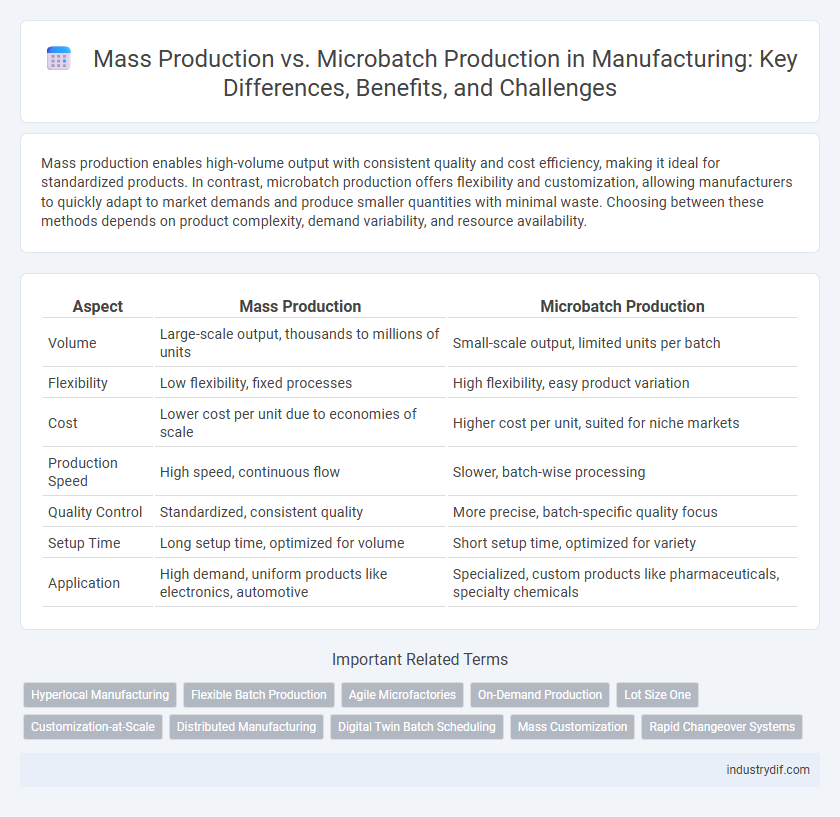 Mass Production vs. Microbatch Production in Manufacturing: Key Differences, Benefits, and Challenges

Mass production enables high-volume output with consistent quality and cost efficiency, making it ideal for standardized products. In contrast, microbatch production offers flexibility and customization, allowing manufacturers to quickly adapt to market demands and produce smaller quantities with minimal waste. Choosing between these methods depends on product complexity, demand variability, and resource availability.

| Aspect | Mass Production | Microbatch Production |
|---|---|---|
| Volume | Large-scale output, thousands to millions of units | Small-scale output, limited units per batch |
| Flexibility | Low flexibility, fixed processes | High flexibility, easy product variation |
| Cost | Lower cost per unit due to economies of scale | Higher cost per unit, suited for niche markets |
| Production Speed | High speed, continuous flow | Slower, batch-wise processing |
| Quality Control | Standardized, consistent quality | More precise, batch-specific quality focus |
| Setup Time | Long setup time, optimized for volume | Short setup time, optimized for variety |
| Application | High demand, uniform products like electronics, automotive | Specialized, custom products like pharmaceuticals, specialty chemicals |

Important Related Terms

Hyperlocal Manufacturing
Flexible Batch Production
Agile Microfactories
On-Demand Production
Lot Size One
Customization-at-Scale
Distributed Manufacturing
Digital Twin Batch Scheduling
Mass Customization
Rapid Changeover Systems

industrydif.com