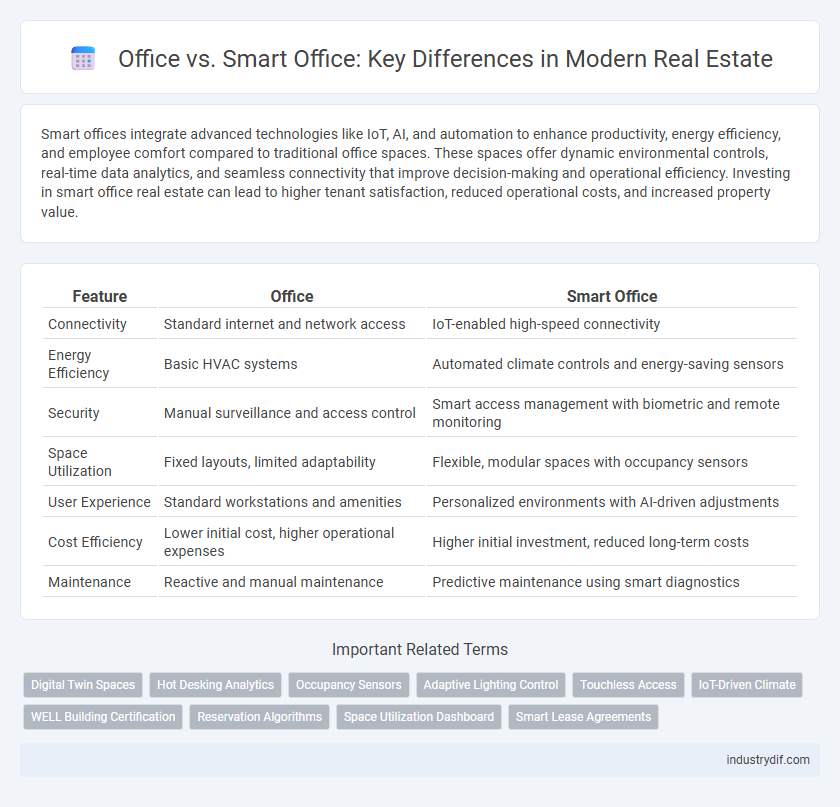 Office vs. Smart Office: Key Differences in Modern Real Estate

Smart offices integrate advanced technologies like IoT, AI, and automation to enhance productivity, energy efficiency, and employee comfort compared to traditional office spaces. These spaces offer dynamic environmental controls, real-time data analytics, and seamless connectivity that improve decision-making and operational efficiency. Investing in smart office real estate can lead to higher tenant satisfaction, reduced operational costs, and increased property value.

| Feature | Office | Smart Office |
|---|---|---|
| Connectivity | Standard internet and network access | IoT-enabled high-speed connectivity |
| Energy Efficiency | Basic HVAC systems | Automated climate controls and energy-saving sensors |
| Security | Manual surveillance and access control | Smart access management with biometric and remote monitoring |
| Space Utilization | Fixed layouts, limited adaptability | Flexible, modular spaces with occupancy sensors |
| User Experience | Standard workstations and amenities | Personalized environments with AI-driven adjustments |
| Cost Efficiency | Lower initial cost, higher operational expenses | Higher initial investment, reduced long-term costs |
| Maintenance | Reactive and manual maintenance | Predictive maintenance using smart diagnostics |

Important Related Terms

Digital Twin Spaces
Hot Desking Analytics
Occupancy Sensors
Adaptive Lighting Control
Touchless Access
IoT-Driven Climate
WELL Building Certification
Reservation Algorithms
Space Utilization Dashboard
Smart Lease Agreements

industrydif.com