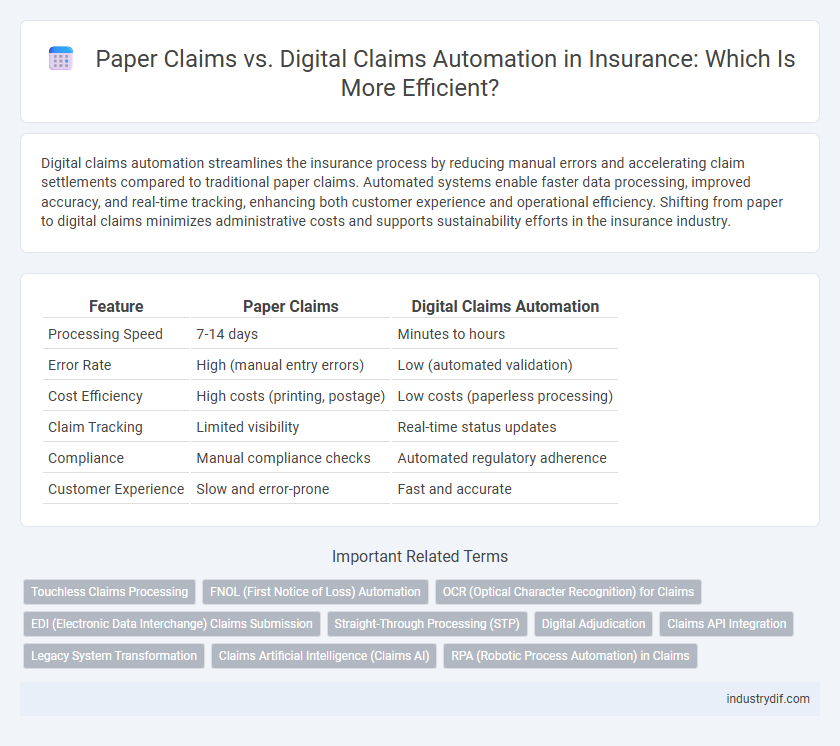 Paper Claims vs. Digital Claims Automation in Insurance: Which Is More Efficient?

Digital claims automation streamlines the insurance process by reducing manual errors and accelerating claim settlements compared to traditional paper claims. Automated systems enable faster data processing, improved accuracy, and real-time tracking, enhancing both customer experience and operational efficiency. Shifting from paper to digital claims minimizes administrative costs and supports sustainability efforts in the insurance industry.

| Feature | Paper Claims | Digital Claims Automation |
|---|---|---|
| Processing Speed | 7-14 days | Minutes to hours |
| Error Rate | High (manual entry errors) | Low (automated validation) |
| Cost Efficiency | High costs (printing, postage) | Low costs (paperless processing) |
| Claim Tracking | Limited visibility | Real-time status updates |
| Compliance | Manual compliance checks | Automated regulatory adherence |
| Customer Experience | Slow and error-prone | Fast and accurate |

Important Related Terms

Touchless Claims Processing
FNOL (First Notice of Loss) Automation
OCR (Optical Character Recognition) for Claims
EDI (Electronic Data Interchange) Claims Submission
Straight-Through Processing (STP)
Digital Adjudication
Claims API Integration
Legacy System Transformation
Claims Artificial Intelligence (Claims AI)
RPA (Robotic Process Automation) in Claims

industrydif.com