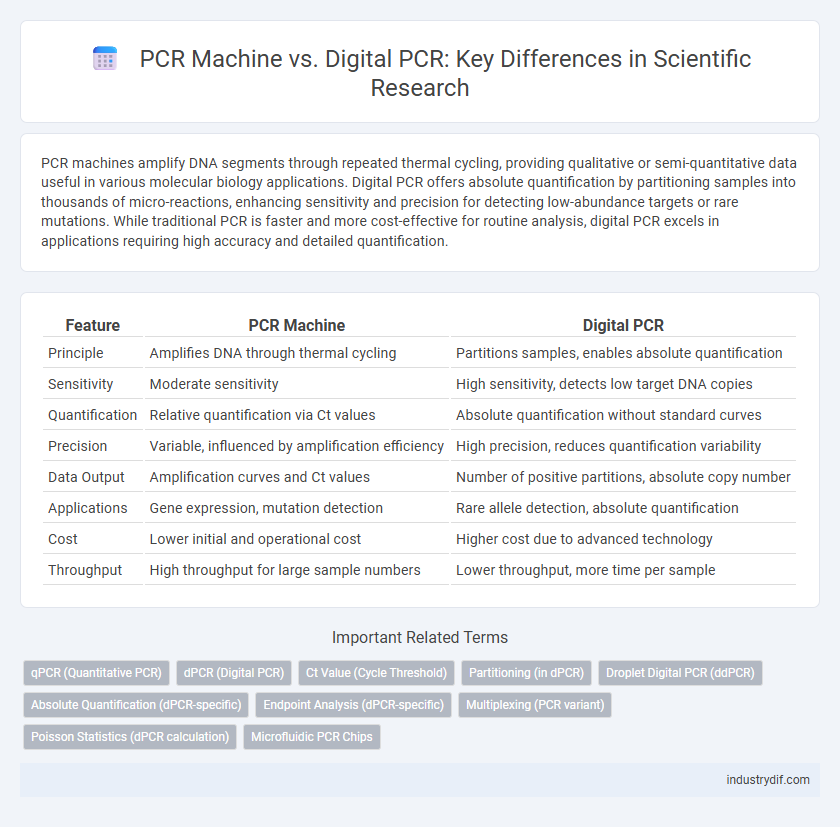 PCR Machine vs. Digital PCR: Key Differences in Scientific Research

PCR machines amplify DNA segments through repeated thermal cycling, providing qualitative or semi-quantitative data useful in various molecular biology applications. Digital PCR offers absolute quantification by partitioning samples into thousands of micro-reactions, enhancing sensitivity and precision for detecting low-abundance targets or rare mutations. While traditional PCR is faster and more cost-effective for routine analysis, digital PCR excels in applications requiring high accuracy and detailed quantification.

| Feature | PCR Machine | Digital PCR |
|---|---|---|
| Principle | Amplifies DNA through thermal cycling | Partitions samples, enables absolute quantification |
| Sensitivity | Moderate sensitivity | High sensitivity, detects low target DNA copies |
| Quantification | Relative quantification via Ct values | Absolute quantification without standard curves |
| Precision | Variable, influenced by amplification efficiency | High precision, reduces quantification variability |
| Data Output | Amplification curves and Ct values | Number of positive partitions, absolute copy number |
| Applications | Gene expression, mutation detection | Rare allele detection, absolute quantification |
| Cost | Lower initial and operational cost | Higher cost due to advanced technology |
| Throughput | High throughput for large sample numbers | Lower throughput, more time per sample |

Important Related Terms

qPCR (Quantitative PCR) dPCR (Digital PCR) Ct Value (Cycle Threshold) Partitioning (in dPCR) Droplet Digital PCR (ddPCR) Absolute Quantification (dPCR-specific) Endpoint Analysis (dPCR-specific) Multiplexing (PCR variant) Poisson Statistics (dPCR calculation) Microfluidic PCR Chips

industrydif.com