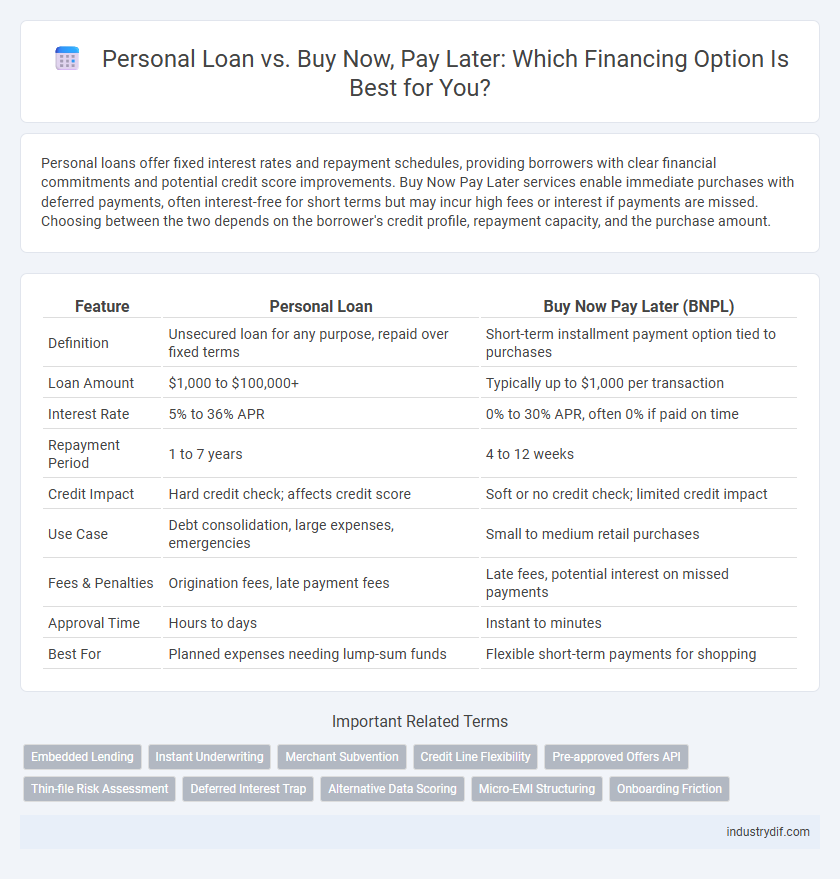 Personal Loan vs. Buy Now, Pay Later: Which Financing Option Is Best for You?

Personal loans offer fixed interest rates and repayment schedules, providing borrowers with clear financial commitments and potential credit score improvements. Buy Now Pay Later services enable immediate purchases with deferred payments, often interest-free for short terms but may incur high fees or interest if payments are missed. Choosing between the two depends on the borrower's credit profile, repayment capacity, and the purchase amount.

| Feature | Personal Loan | Buy Now Pay Later (BNPL) |
|---|---|---|
| Definition | Unsecured loan for any purpose, repaid over fixed terms | Short-term installment payment option tied to purchases |
| Loan Amount | \$1,000 to \$100,000+ | Typically up to \$1,000 per transaction |
| Interest Rate | 5% to 36% APR | 0% to 30% APR, often 0% if paid on time |
| Repayment Period | 1 to 7 years | 4 to 12 weeks |
| Credit Impact | Hard credit check; affects credit score | Soft or no credit check; limited credit impact |
| Use Case | Debt consolidation, large expenses, emergencies | Small to medium retail purchases |
| Fees & Penalties | Origination fees, late payment fees | Late fees, potential interest on missed payments |
| Approval Time | Hours to days | Instant to minutes |
| Best For | Planned expenses needing lump-sum funds | Flexible short-term payments for shopping |

Important Related Terms

Embedded Lending
Instant Underwriting
Merchant Subvention
Credit Line Flexibility
Pre-approved Offers API
Thin-file Risk Assessment
Deferred Interest Trap
Alternative Data Scoring
Micro-EMI Structuring
Onboarding Friction

industrydif.com