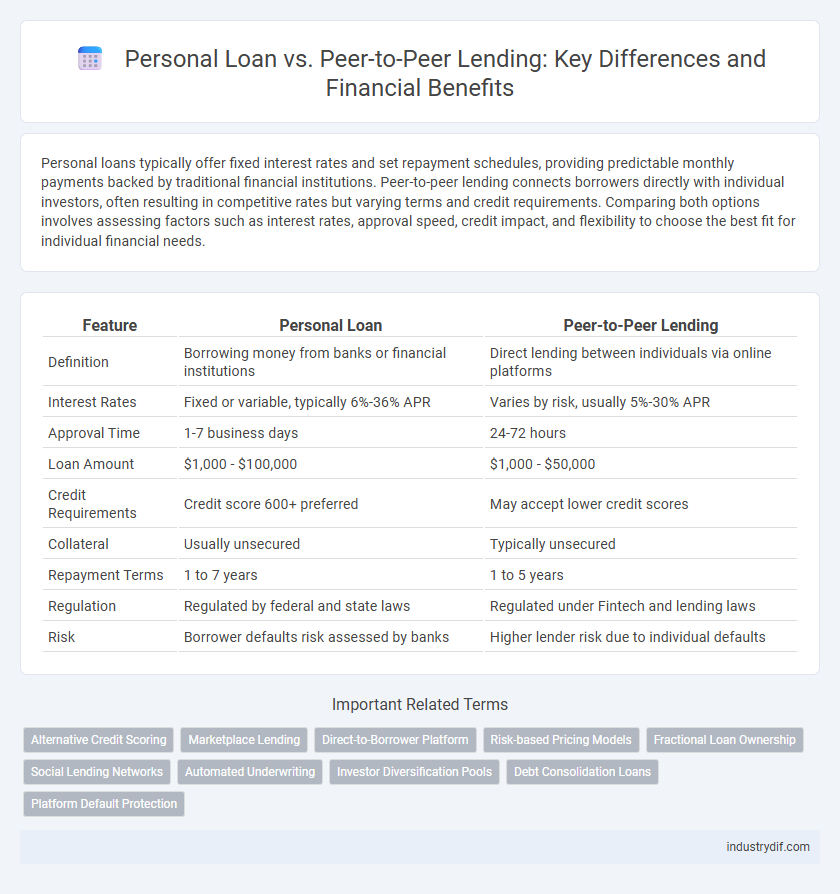 Personal Loan vs. Peer-to-Peer Lending: Key Differences and Financial Benefits

Personal loans typically offer fixed interest rates and set repayment schedules, providing predictable monthly payments backed by traditional financial institutions. Peer-to-peer lending connects borrowers directly with individual investors, often resulting in competitive rates but varying terms and credit requirements. Comparing both options involves assessing factors such as interest rates, approval speed, credit impact, and flexibility to choose the best fit for individual financial needs.

| Feature | Personal Loan | Peer-to-Peer Lending |
|---|---|---|
| Definition | Borrowing money from banks or financial institutions | Direct lending between individuals via online platforms |
| Interest Rates | Fixed or variable, typically 6%-36% APR | Varies by risk, usually 5%-30% APR |
| Approval Time | 1-7 business days | 24-72 hours |
| Loan Amount | \$1,000 - \$100,000 | \$1,000 - \$50,000 |
| Credit Requirements | Credit score 600+ preferred | May accept lower credit scores |
| Collateral | Usually unsecured | Typically unsecured |
| Repayment Terms | 1 to 7 years | 1 to 5 years |
| Regulation | Regulated by federal and state laws | Regulated under Fintech and lending laws |
| Risk | Borrower defaults risk assessed by banks | Higher lender risk due to individual defaults |

Important Related Terms

Alternative Credit Scoring
Marketplace Lending
Direct-to-Borrower Platform
Risk-based Pricing Models
Fractional Loan Ownership
Social Lending Networks
Automated Underwriting
Investor Diversification Pools
Debt Consolidation Loans
Platform Default Protection

industrydif.com