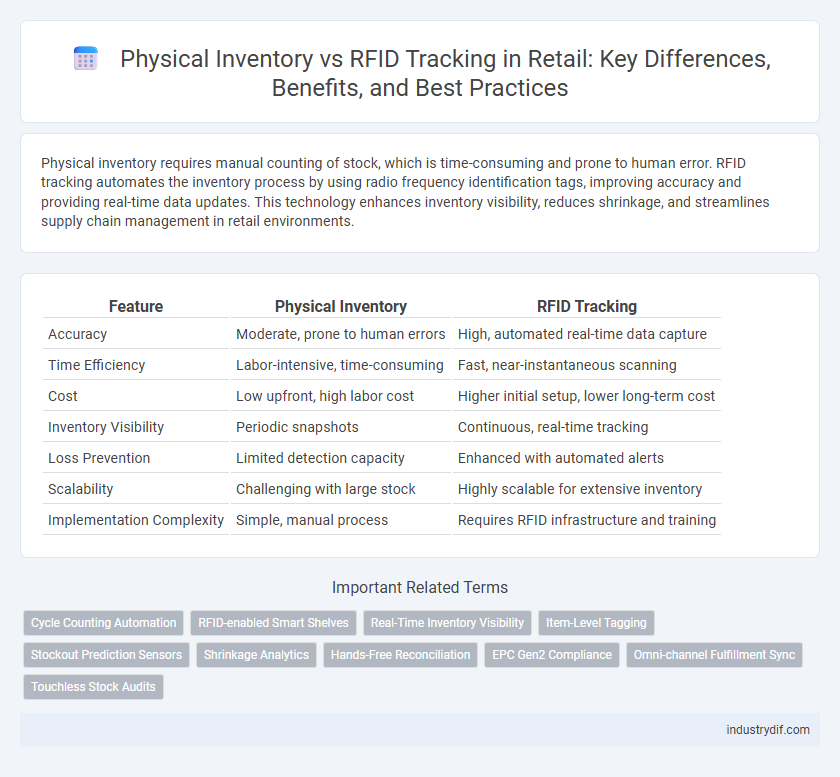 Physical Inventory vs RFID Tracking in Retail: Key Differences, Benefits, and Best Practices

Physical inventory requires manual counting of stock, which is time-consuming and prone to human error. RFID tracking automates the inventory process by using radio frequency identification tags, improving accuracy and providing real-time data updates. This technology enhances inventory visibility, reduces shrinkage, and streamlines supply chain management in retail environments.

| Feature | Physical Inventory | RFID Tracking |
|---|---|---|
| Accuracy | Moderate, prone to human errors | High, automated real-time data capture |
| Time Efficiency | Labor-intensive, time-consuming | Fast, near-instantaneous scanning |
| Cost | Low upfront, high labor cost | Higher initial setup, lower long-term cost |
| Inventory Visibility | Periodic snapshots | Continuous, real-time tracking |
| Loss Prevention | Limited detection capacity | Enhanced with automated alerts |
| Scalability | Challenging with large stock | Highly scalable for extensive inventory |
| Implementation Complexity | Simple, manual process | Requires RFID infrastructure and training |

Important Related Terms

Cycle Counting Automation
RFID-enabled Smart Shelves
Real-Time Inventory Visibility
Item-Level Tagging
Stockout Prediction Sensors
Shrinkage Analytics
Hands-Free Reconciliation
EPC Gen2 Compliance
Omni-channel Fulfillment Sync
Touchless Stock Audits

industrydif.com