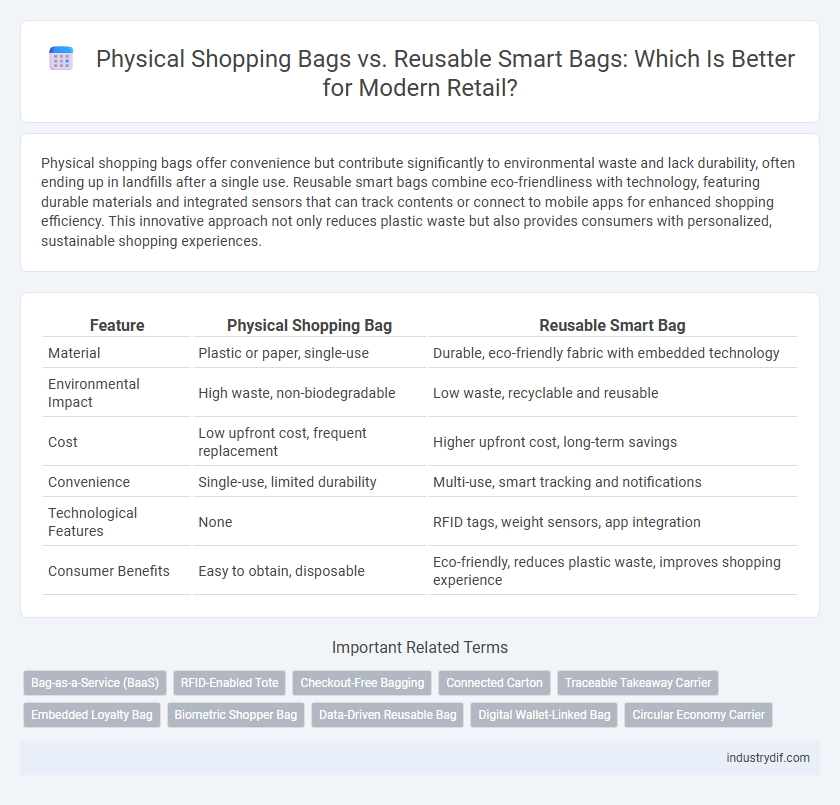 Physical Shopping Bags vs. Reusable Smart Bags: Which Is Better for Modern Retail?

Physical shopping bags offer convenience but contribute significantly to environmental waste and lack durability, often ending up in landfills after a single use. Reusable smart bags combine eco-friendliness with technology, featuring durable materials and integrated sensors that can track contents or connect to mobile apps for enhanced shopping efficiency. This innovative approach not only reduces plastic waste but also provides consumers with personalized, sustainable shopping experiences.

| Feature | Physical Shopping Bag | Reusable Smart Bag |
|---|---|---|
| Material | Plastic or paper, single-use | Durable, eco-friendly fabric with embedded technology |
| Environmental Impact | High waste, non-biodegradable | Low waste, recyclable and reusable |
| Cost | Low upfront cost, frequent replacement | Higher upfront cost, long-term savings |
| Convenience | Single-use, limited durability | Multi-use, smart tracking and notifications |
| Technological Features | None | RFID tags, weight sensors, app integration |
| Consumer Benefits | Easy to obtain, disposable | Eco-friendly, reduces plastic waste, improves shopping experience |

Important Related Terms

Bag-as-a-Service (BaaS) RFID-Enabled Tote Checkout-Free Bagging Connected Carton Traceable Takeaway Carrier Embedded Loyalty Bag Biometric Shopper Bag Data-Driven Reusable Bag Digital Wallet-Linked Bag Circular Economy Carrier

industrydif.com