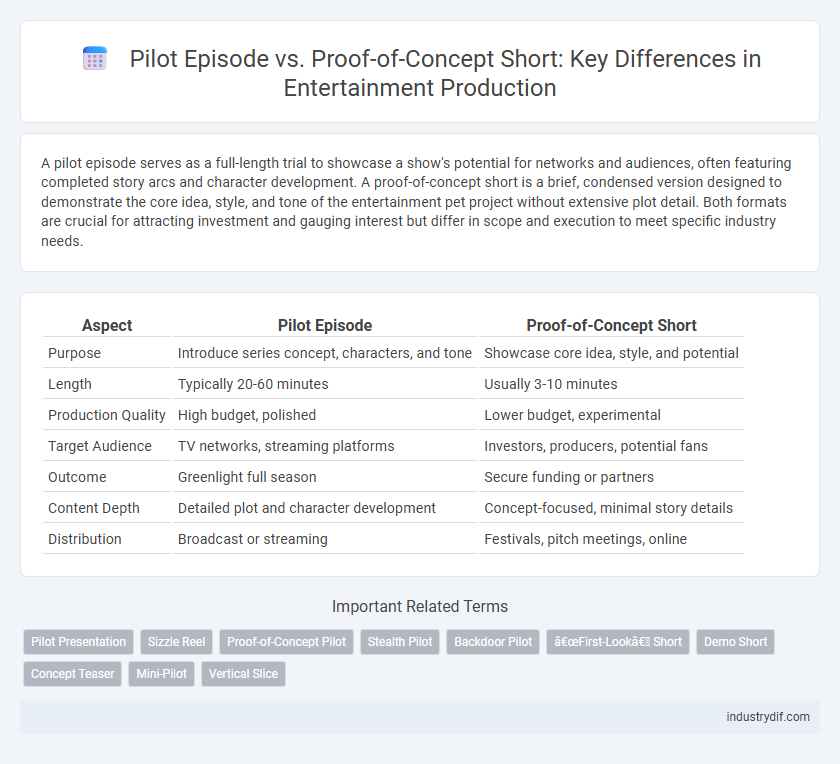 Pilot Episode vs. Proof-of-Concept Short: Key Differences in Entertainment Production

A pilot episode serves as a full-length trial to showcase a show's potential for networks and audiences, often featuring completed story arcs and character development. A proof-of-concept short is a brief, condensed version designed to demonstrate the core idea, style, and tone of the entertainment pet project without extensive plot detail. Both formats are crucial for attracting investment and gauging interest but differ in scope and execution to meet specific industry needs.

| Aspect | Pilot Episode | Proof-of-Concept Short |
|---|---|---|
| Purpose | Introduce series concept, characters, and tone | Showcase core idea, style, and potential |
| Length | Typically 20-60 minutes | Usually 3-10 minutes |
| Production Quality | High budget, polished | Lower budget, experimental |
| Target Audience | TV networks, streaming platforms | Investors, producers, potential fans |
| Outcome | Greenlight full season | Secure funding or partners |
| Content Depth | Detailed plot and character development | Concept-focused, minimal story details |
| Distribution | Broadcast or streaming | Festivals, pitch meetings, online |

Important Related Terms

Pilot Presentation Sizzle Reel Proof-of-Concept Pilot Stealth Pilot Backdoor Pilot â€œFirst-Lookâ€ Short Demo Short Concept Teaser Mini-Pilot Vertical Slice

industrydif.com