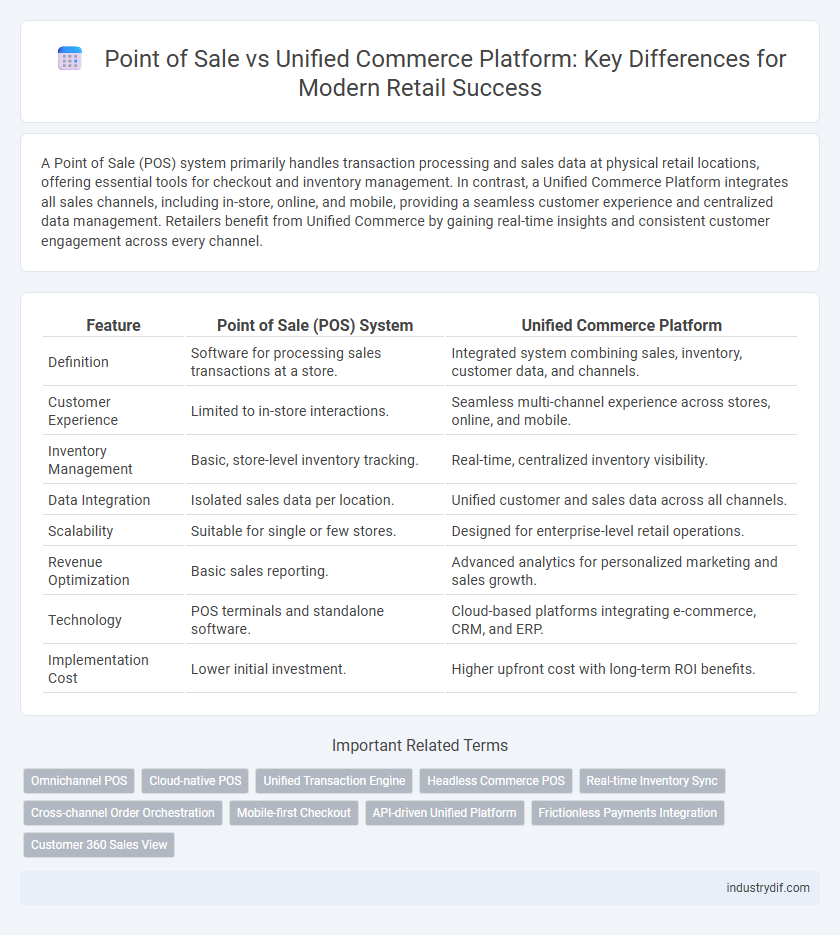 Point of Sale vs Unified Commerce Platform: Key Differences for Modern Retail Success

A Point of Sale (POS) system primarily handles transaction processing and sales data at physical retail locations, offering essential tools for checkout and inventory management. In contrast, a Unified Commerce Platform integrates all sales channels, including in-store, online, and mobile, providing a seamless customer experience and centralized data management. Retailers benefit from Unified Commerce by gaining real-time insights and consistent customer engagement across every channel.

| Feature | Point of Sale (POS) System | Unified Commerce Platform |
|---|---|---|
| Definition | Software for processing sales transactions at a store. | Integrated system combining sales, inventory, customer data, and channels. |
| Customer Experience | Limited to in-store interactions. | Seamless multi-channel experience across stores, online, and mobile. |
| Inventory Management | Basic, store-level inventory tracking. | Real-time, centralized inventory visibility. |
| Data Integration | Isolated sales data per location. | Unified customer and sales data across all channels. |
| Scalability | Suitable for single or few stores. | Designed for enterprise-level retail operations. |
| Revenue Optimization | Basic sales reporting. | Advanced analytics for personalized marketing and sales growth. |
| Technology | POS terminals and standalone software. | Cloud-based platforms integrating e-commerce, CRM, and ERP. |
| Implementation Cost | Lower initial investment. | Higher upfront cost with long-term ROI benefits. |

Important Related Terms

Omnichannel POS
Cloud-native POS
Unified Transaction Engine
Headless Commerce POS
Real-time Inventory Sync
Cross-channel Order Orchestration
Mobile-first Checkout
API-driven Unified Platform
Frictionless Payments Integration
Customer 360 Sales View

industrydif.com