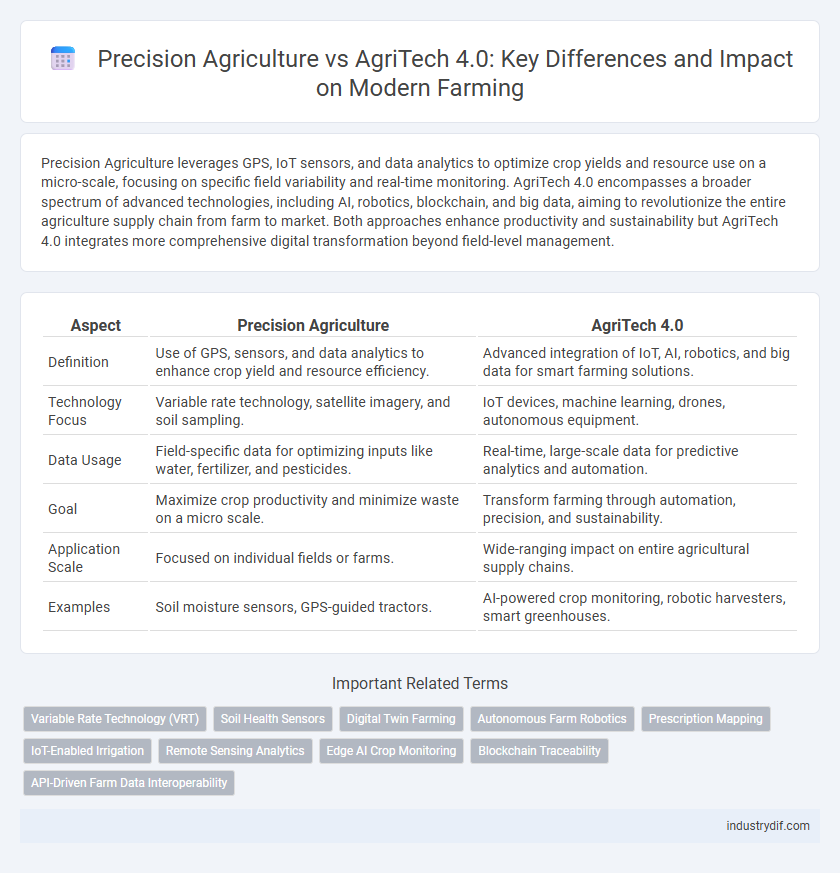 Precision Agriculture vs AgriTech 4.0: Key Differences and Impact on Modern Farming

Precision Agriculture leverages GPS, IoT sensors, and data analytics to optimize crop yields and resource use on a micro-scale, focusing on specific field variability and real-time monitoring. AgriTech 4.0 encompasses a broader spectrum of advanced technologies, including AI, robotics, blockchain, and big data, aiming to revolutionize the entire agriculture supply chain from farm to market. Both approaches enhance productivity and sustainability but AgriTech 4.0 integrates more comprehensive digital transformation beyond field-level management.

| Aspect | Precision Agriculture | AgriTech 4.0 |
|---|---|---|
| Definition | Use of GPS, sensors, and data analytics to enhance crop yield and resource efficiency. | Advanced integration of IoT, AI, robotics, and big data for smart farming solutions. |
| Technology Focus | Variable rate technology, satellite imagery, and soil sampling. | IoT devices, machine learning, drones, autonomous equipment. |
| Data Usage | Field-specific data for optimizing inputs like water, fertilizer, and pesticides. | Real-time, large-scale data for predictive analytics and automation. |
| Goal | Maximize crop productivity and minimize waste on a micro scale. | Transform farming through automation, precision, and sustainability. |
| Application Scale | Focused on individual fields or farms. | Wide-ranging impact on entire agricultural supply chains. |
| Examples | Soil moisture sensors, GPS-guided tractors. | AI-powered crop monitoring, robotic harvesters, smart greenhouses. |

Important Related Terms

Variable Rate Technology (VRT)
Soil Health Sensors
Digital Twin Farming
Autonomous Farm Robotics
Prescription Mapping
IoT-Enabled Irrigation
Remote Sensing Analytics
Edge AI Crop Monitoring
Blockchain Traceability
API-Driven Farm Data Interoperability

industrydif.com