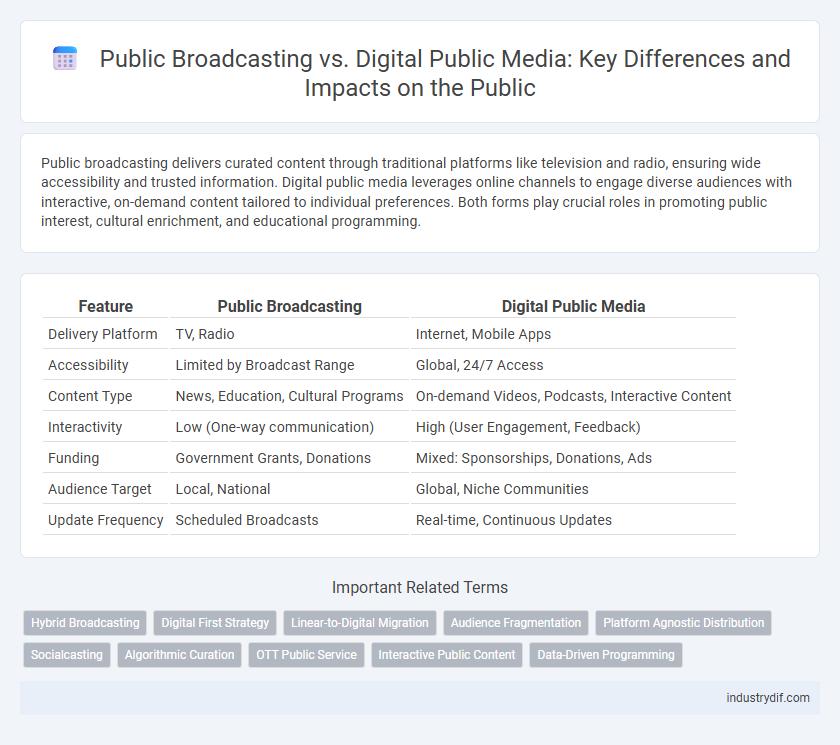 Public Broadcasting vs. Digital Public Media: Key Differences and Impacts on the Public

Public broadcasting delivers curated content through traditional platforms like television and radio, ensuring wide accessibility and trusted information. Digital public media leverages online channels to engage diverse audiences with interactive, on-demand content tailored to individual preferences. Both forms play crucial roles in promoting public interest, cultural enrichment, and educational programming.

| Feature | Public Broadcasting | Digital Public Media |
|---|---|---|
| Delivery Platform | TV, Radio | Internet, Mobile Apps |
| Accessibility | Limited by Broadcast Range | Global, 24/7 Access |
| Content Type | News, Education, Cultural Programs | On-demand Videos, Podcasts, Interactive Content |
| Interactivity | Low (One-way communication) | High (User Engagement, Feedback) |
| Funding | Government Grants, Donations | Mixed: Sponsorships, Donations, Ads |
| Audience Target | Local, National | Global, Niche Communities |
| Update Frequency | Scheduled Broadcasts | Real-time, Continuous Updates |

Important Related Terms

Hybrid Broadcasting
Digital First Strategy
Linear-to-Digital Migration
Audience Fragmentation
Platform Agnostic Distribution
Socialcasting
Algorithmic Curation
OTT Public Service
Interactive Public Content
Data-Driven Programming

industrydif.com