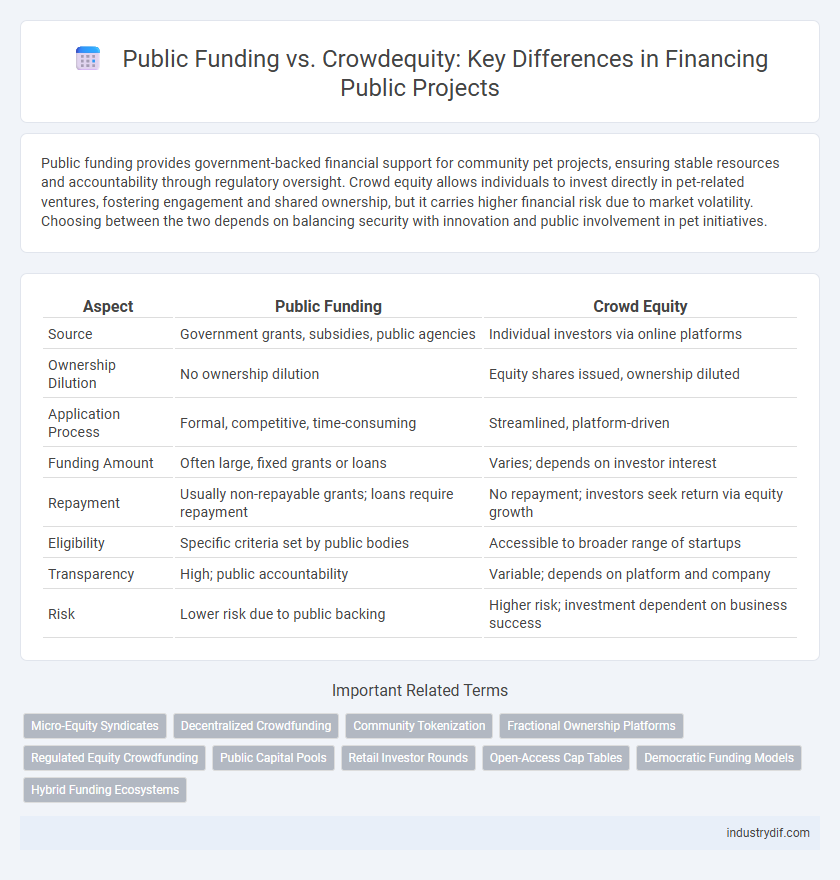 Public Funding vs. Crowdequity: Key Differences in Financing Public Projects

Public funding provides government-backed financial support for community pet projects, ensuring stable resources and accountability through regulatory oversight. Crowd equity allows individuals to invest directly in pet-related ventures, fostering engagement and shared ownership, but it carries higher financial risk due to market volatility. Choosing between the two depends on balancing security with innovation and public involvement in pet initiatives.

| Aspect | Public Funding | Crowd Equity |
|---|---|---|
| Source | Government grants, subsidies, public agencies | Individual investors via online platforms |
| Ownership Dilution | No ownership dilution | Equity shares issued, ownership diluted |
| Application Process | Formal, competitive, time-consuming | Streamlined, platform-driven |
| Funding Amount | Often large, fixed grants or loans | Varies; depends on investor interest |
| Repayment | Usually non-repayable grants; loans require repayment | No repayment; investors seek return via equity growth |
| Eligibility | Specific criteria set by public bodies | Accessible to broader range of startups |
| Transparency | High; public accountability | Variable; depends on platform and company |
| Risk | Lower risk due to public backing | Higher risk; investment dependent on business success |

Important Related Terms

Micro-Equity Syndicates
Decentralized Crowdfunding
Community Tokenization
Fractional Ownership Platforms
Regulated Equity Crowdfunding
Public Capital Pools
Retail Investor Rounds
Open-Access Cap Tables
Democratic Funding Models
Hybrid Funding Ecosystems

industrydif.com