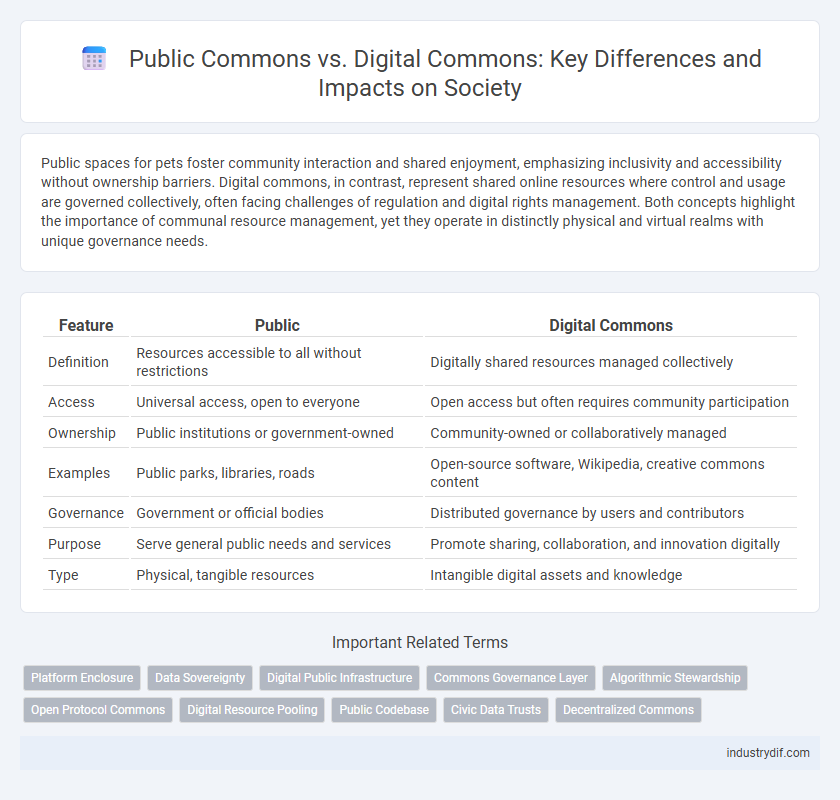 Public Commons vs. Digital Commons: Key Differences and Impacts on Society

Public spaces for pets foster community interaction and shared enjoyment, emphasizing inclusivity and accessibility without ownership barriers. Digital commons, in contrast, represent shared online resources where control and usage are governed collectively, often facing challenges of regulation and digital rights management. Both concepts highlight the importance of communal resource management, yet they operate in distinctly physical and virtual realms with unique governance needs.

| Feature | Public | Digital Commons |
|---|---|---|
| Definition | Resources accessible to all without restrictions | Digitally shared resources managed collectively |
| Access | Universal access, open to everyone | Open access but often requires community participation |
| Ownership | Public institutions or government-owned | Community-owned or collaboratively managed |
| Examples | Public parks, libraries, roads | Open-source software, Wikipedia, creative commons content |
| Governance | Government or official bodies | Distributed governance by users and contributors |
| Purpose | Serve general public needs and services | Promote sharing, collaboration, and innovation digitally |
| Type | Physical, tangible resources | Intangible digital assets and knowledge |

Important Related Terms

Platform Enclosure
Data Sovereignty
Digital Public Infrastructure
Commons Governance Layer
Algorithmic Stewardship
Open Protocol Commons
Digital Resource Pooling
Public Codebase
Civic Data Trusts
Decentralized Commons

industrydif.com