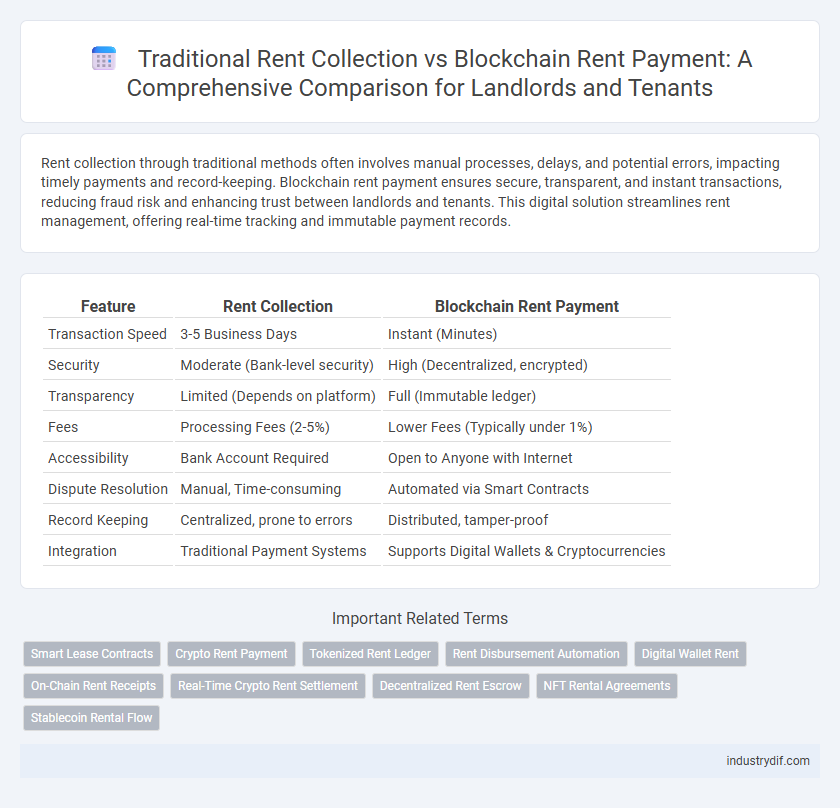 Traditional Rent Collection vs Blockchain Rent Payment: A Comprehensive Comparison for Landlords and Tenants

Rent collection through traditional methods often involves manual processes, delays, and potential errors, impacting timely payments and record-keeping. Blockchain rent payment ensures secure, transparent, and instant transactions, reducing fraud risk and enhancing trust between landlords and tenants. This digital solution streamlines rent management, offering real-time tracking and immutable payment records.

| Feature | Rent Collection | Blockchain Rent Payment |
|---|---|---|
| Transaction Speed | 3-5 Business Days | Instant (Minutes) |
| Security | Moderate (Bank-level security) | High (Decentralized, encrypted) |
| Transparency | Limited (Depends on platform) | Full (Immutable ledger) |
| Fees | Processing Fees (2-5%) | Lower Fees (Typically under 1%) |
| Accessibility | Bank Account Required | Open to Anyone with Internet |
| Dispute Resolution | Manual, Time-consuming | Automated via Smart Contracts |
| Record Keeping | Centralized, prone to errors | Distributed, tamper-proof |
| Integration | Traditional Payment Systems | Supports Digital Wallets & Cryptocurrencies |

Important Related Terms

Smart Lease Contracts
Crypto Rent Payment
Tokenized Rent Ledger
Rent Disbursement Automation
Digital Wallet Rent
On-Chain Rent Receipts
Real-Time Crypto Rent Settlement
Decentralized Rent Escrow
NFT Rental Agreements
Stablecoin Rental Flow

industrydif.com