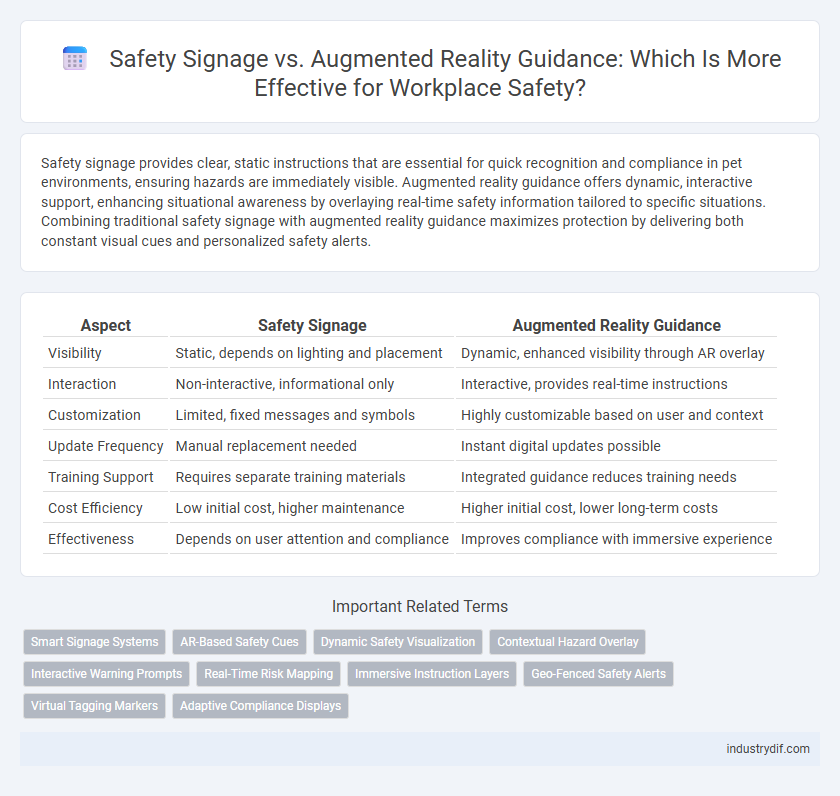 Safety Signage vs. Augmented Reality Guidance: Which Is More Effective for Workplace Safety?

Safety signage provides clear, static instructions that are essential for quick recognition and compliance in pet environments, ensuring hazards are immediately visible. Augmented reality guidance offers dynamic, interactive support, enhancing situational awareness by overlaying real-time safety information tailored to specific situations. Combining traditional safety signage with augmented reality guidance maximizes protection by delivering both constant visual cues and personalized safety alerts.

| Aspect | Safety Signage | Augmented Reality Guidance |
|---|---|---|
| Visibility | Static, depends on lighting and placement | Dynamic, enhanced visibility through AR overlay |
| Interaction | Non-interactive, informational only | Interactive, provides real-time instructions |
| Customization | Limited, fixed messages and symbols | Highly customizable based on user and context |
| Update Frequency | Manual replacement needed | Instant digital updates possible |
| Training Support | Requires separate training materials | Integrated guidance reduces training needs |
| Cost Efficiency | Low initial cost, higher maintenance | Higher initial cost, lower long-term costs |
| Effectiveness | Depends on user attention and compliance | Improves compliance with immersive experience |

Important Related Terms

Smart Signage Systems
AR-Based Safety Cues
Dynamic Safety Visualization
Contextual Hazard Overlay
Interactive Warning Prompts
Real-Time Risk Mapping
Immersive Instruction Layers
Geo-Fenced Safety Alerts
Virtual Tagging Markers
Adaptive Compliance Displays

industrydif.com