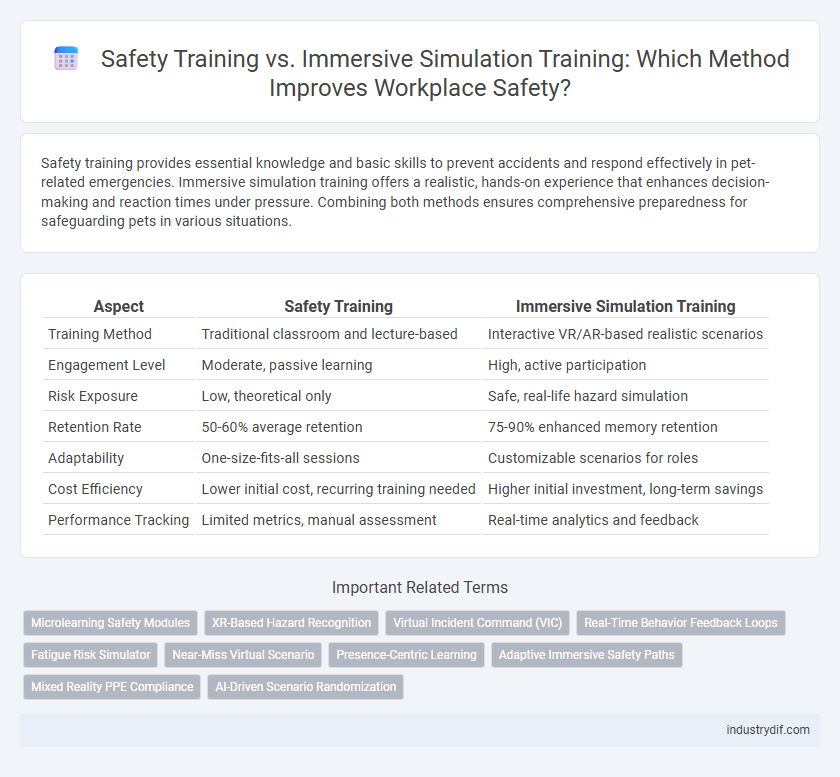 Safety Training vs. Immersive Simulation Training: Which Method Improves Workplace Safety?

Safety training provides essential knowledge and basic skills to prevent accidents and respond effectively in pet-related emergencies. Immersive simulation training offers a realistic, hands-on experience that enhances decision-making and reaction times under pressure. Combining both methods ensures comprehensive preparedness for safeguarding pets in various situations.

| Aspect | Safety Training | Immersive Simulation Training |
|---|---|---|
| Training Method | Traditional classroom and lecture-based | Interactive VR/AR-based realistic scenarios |
| Engagement Level | Moderate, passive learning | High, active participation |
| Risk Exposure | Low, theoretical only | Safe, real-life hazard simulation |
| Retention Rate | 50-60% average retention | 75-90% enhanced memory retention |
| Adaptability | One-size-fits-all sessions | Customizable scenarios for roles |
| Cost Efficiency | Lower initial cost, recurring training needed | Higher initial investment, long-term savings |
| Performance Tracking | Limited metrics, manual assessment | Real-time analytics and feedback |

Important Related Terms

Microlearning Safety Modules
XR-Based Hazard Recognition
Virtual Incident Command (VIC)
Real-Time Behavior Feedback Loops
Fatigue Risk Simulator
Near-Miss Virtual Scenario
Presence-Centric Learning
Adaptive Immersive Safety Paths
Mixed Reality PPE Compliance
AI-Driven Scenario Randomization

industrydif.com