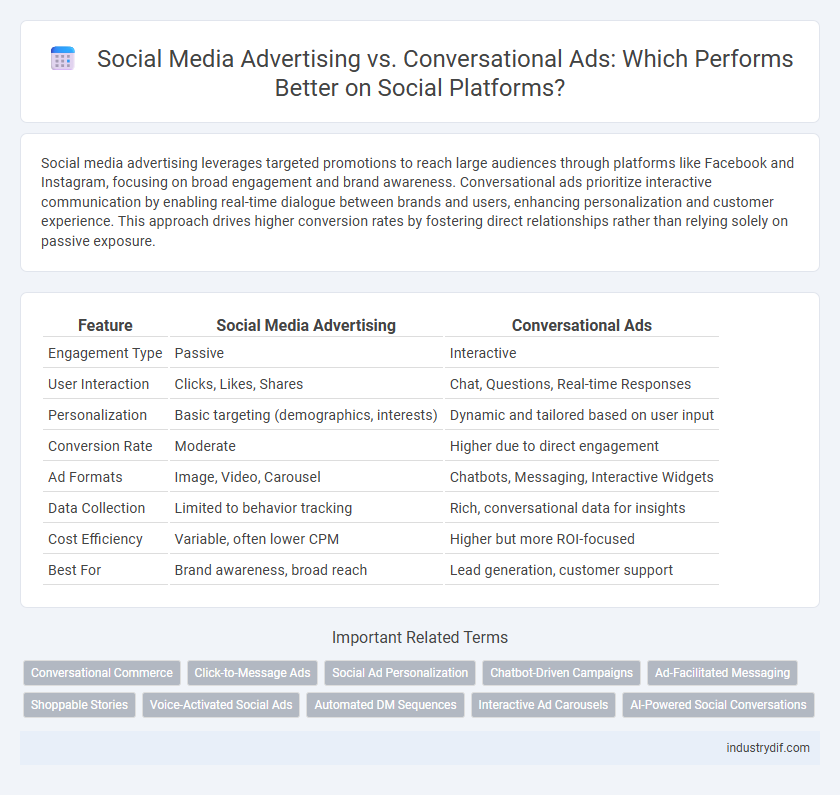 Social Media Advertising vs. Conversational Ads: Which Performs Better on Social Platforms?

Social media advertising leverages targeted promotions to reach large audiences through platforms like Facebook and Instagram, focusing on broad engagement and brand awareness. Conversational ads prioritize interactive communication by enabling real-time dialogue between brands and users, enhancing personalization and customer experience. This approach drives higher conversion rates by fostering direct relationships rather than relying solely on passive exposure.

| Feature | Social Media Advertising | Conversational Ads |
|---|---|---|
| Engagement Type | Passive | Interactive |
| User Interaction | Clicks, Likes, Shares | Chat, Questions, Real-time Responses |
| Personalization | Basic targeting (demographics, interests) | Dynamic and tailored based on user input |
| Conversion Rate | Moderate | Higher due to direct engagement |
| Ad Formats | Image, Video, Carousel | Chatbots, Messaging, Interactive Widgets |
| Data Collection | Limited to behavior tracking | Rich, conversational data for insights |
| Cost Efficiency | Variable, often lower CPM | Higher but more ROI-focused |
| Best For | Brand awareness, broad reach | Lead generation, customer support |

Important Related Terms

Conversational Commerce
Click-to-Message Ads
Social Ad Personalization
Chatbot-Driven Campaigns
Ad-Facilitated Messaging
Shoppable Stories
Voice-Activated Social Ads
Automated DM Sequences
Interactive Ad Carousels
AI-Powered Social Conversations

industrydif.com