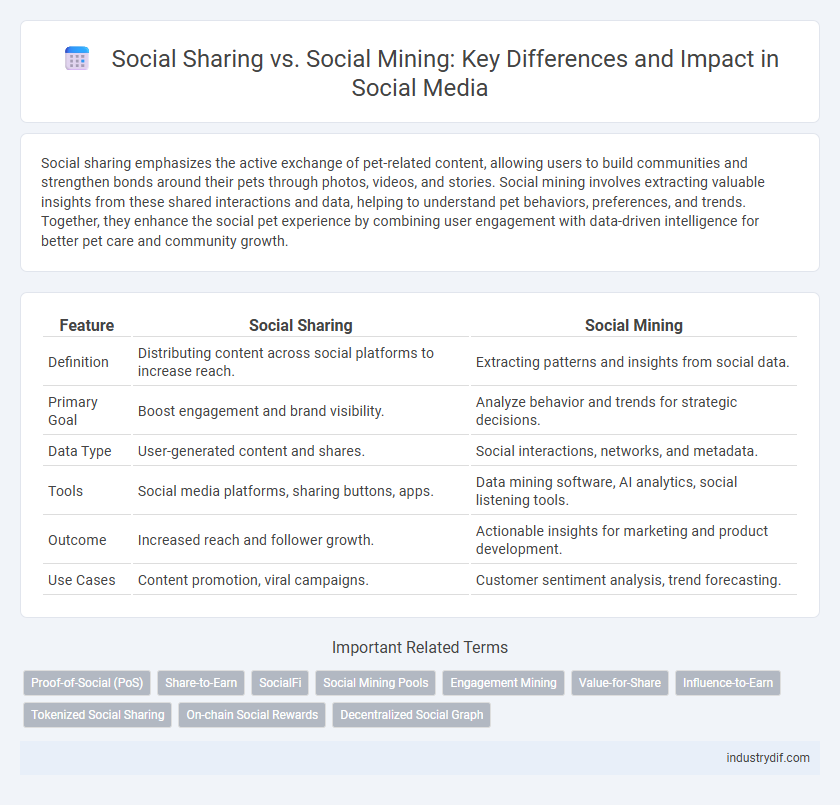 Social Sharing vs. Social Mining: Key Differences and Impact in Social Media

Social sharing emphasizes the active exchange of pet-related content, allowing users to build communities and strengthen bonds around their pets through photos, videos, and stories. Social mining involves extracting valuable insights from these shared interactions and data, helping to understand pet behaviors, preferences, and trends. Together, they enhance the social pet experience by combining user engagement with data-driven intelligence for better pet care and community growth.

| Feature | Social Sharing | Social Mining |
|---|---|---|
| Definition | Distributing content across social platforms to increase reach. | Extracting patterns and insights from social data. |
| Primary Goal | Boost engagement and brand visibility. | Analyze behavior and trends for strategic decisions. |
| Data Type | User-generated content and shares. | Social interactions, networks, and metadata. |
| Tools | Social media platforms, sharing buttons, apps. | Data mining software, AI analytics, social listening tools. |
| Outcome | Increased reach and follower growth. | Actionable insights for marketing and product development. |
| Use Cases | Content promotion, viral campaigns. | Customer sentiment analysis, trend forecasting. |

Important Related Terms

Proof-of-Social (PoS) Share-to-Earn SocialFi Social Mining Pools Engagement Mining Value-for-Share Influence-to-Earn Tokenized Social Sharing On-chain Social Rewards Decentralized Social Graph

industrydif.com