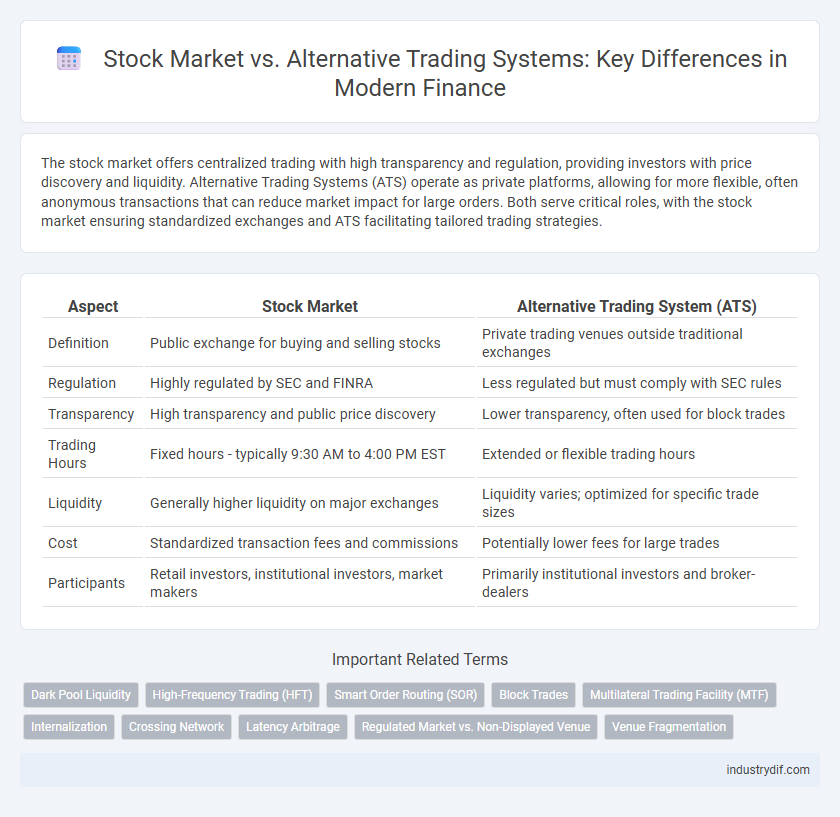 Stock Market vs. Alternative Trading Systems: Key Differences in Modern Finance

The stock market offers centralized trading with high transparency and regulation, providing investors with price discovery and liquidity. Alternative Trading Systems (ATS) operate as private platforms, allowing for more flexible, often anonymous transactions that can reduce market impact for large orders. Both serve critical roles, with the stock market ensuring standardized exchanges and ATS facilitating tailored trading strategies.

| Aspect | Stock Market | Alternative Trading System (ATS) |
|---|---|---|
| Definition | Public exchange for buying and selling stocks | Private trading venues outside traditional exchanges |
| Regulation | Highly regulated by SEC and FINRA | Less regulated but must comply with SEC rules |
| Transparency | High transparency and public price discovery | Lower transparency, often used for block trades |
| Trading Hours | Fixed hours - typically 9:30 AM to 4:00 PM EST | Extended or flexible trading hours |
| Liquidity | Generally higher liquidity on major exchanges | Liquidity varies; optimized for specific trade sizes |
| Cost | Standardized transaction fees and commissions | Potentially lower fees for large trades |
| Participants | Retail investors, institutional investors, market makers | Primarily institutional investors and broker-dealers |

Important Related Terms

Dark Pool Liquidity
High-Frequency Trading (HFT)
Smart Order Routing (SOR)
Block Trades
Multilateral Trading Facility (MTF)
Internalization
Crossing Network
Latency Arbitrage
Regulated Market vs. Non-Displayed Venue
Venue Fragmentation

industrydif.com