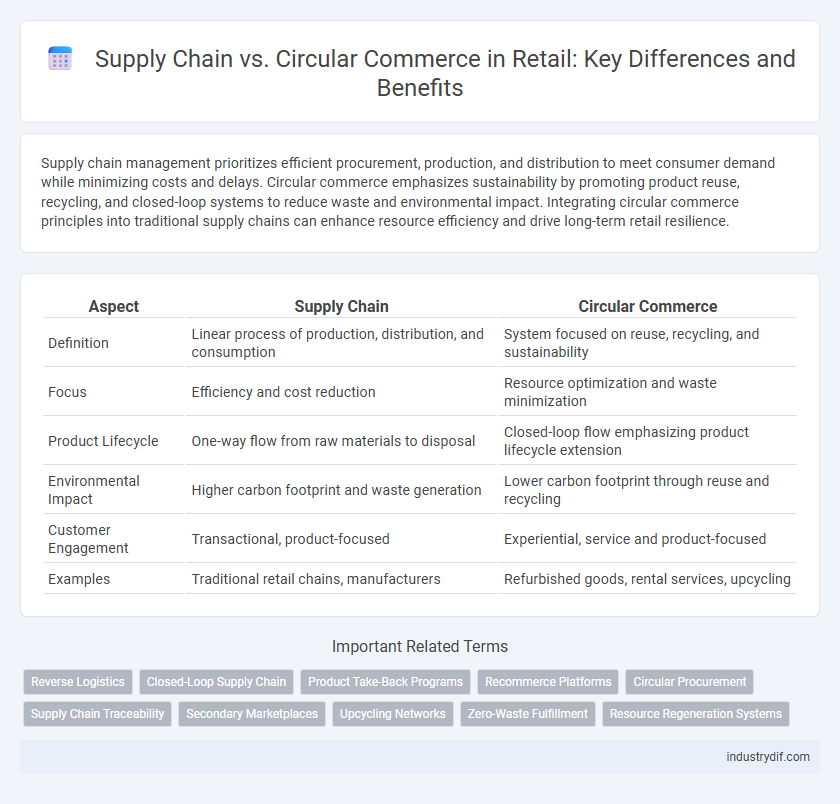 Supply Chain vs. Circular Commerce in Retail: Key Differences and Benefits

Supply chain management prioritizes efficient procurement, production, and distribution to meet consumer demand while minimizing costs and delays. Circular commerce emphasizes sustainability by promoting product reuse, recycling, and closed-loop systems to reduce waste and environmental impact. Integrating circular commerce principles into traditional supply chains can enhance resource efficiency and drive long-term retail resilience.

| Aspect | Supply Chain | Circular Commerce |
|---|---|---|
| Definition | Linear process of production, distribution, and consumption | System focused on reuse, recycling, and sustainability |
| Focus | Efficiency and cost reduction | Resource optimization and waste minimization |
| Product Lifecycle | One-way flow from raw materials to disposal | Closed-loop flow emphasizing product lifecycle extension |
| Environmental Impact | Higher carbon footprint and waste generation | Lower carbon footprint through reuse and recycling |
| Customer Engagement | Transactional, product-focused | Experiential, service and product-focused |
| Examples | Traditional retail chains, manufacturers | Refurbished goods, rental services, upcycling |

Important Related Terms

Reverse Logistics
Closed-Loop Supply Chain
Product Take-Back Programs
Recommerce Platforms
Circular Procurement
Supply Chain Traceability
Secondary Marketplaces
Upcycling Networks
Zero-Waste Fulfillment
Resource Regeneration Systems

industrydif.com