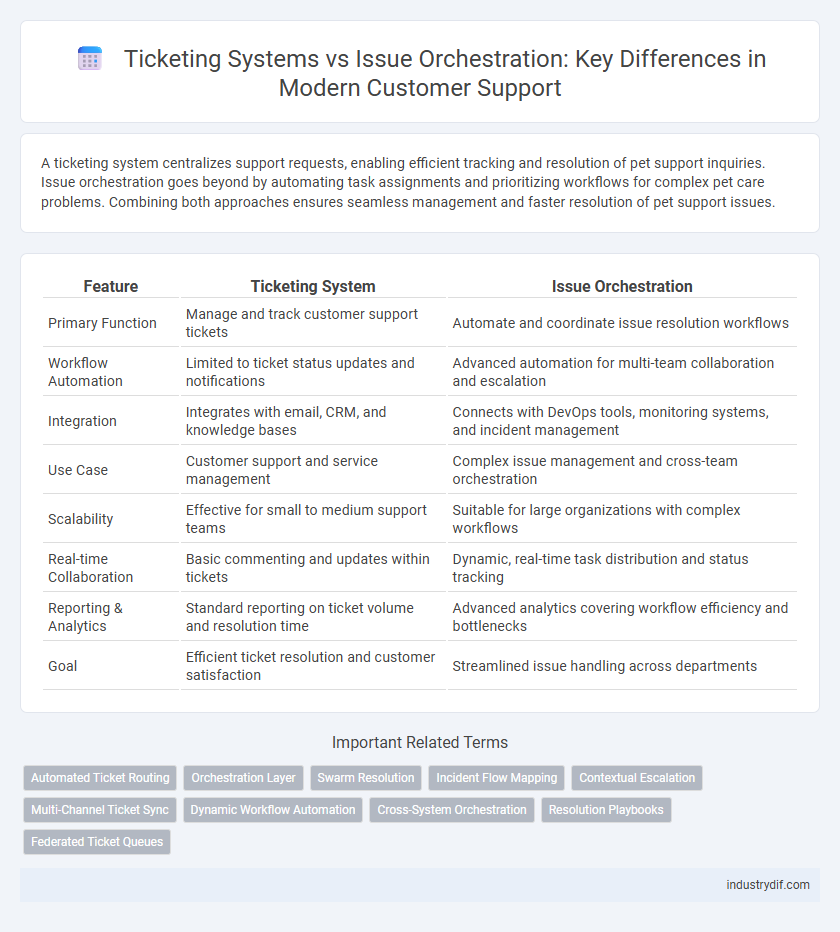 Ticketing Systems vs Issue Orchestration: Key Differences in Modern Customer Support

A ticketing system centralizes support requests, enabling efficient tracking and resolution of pet support inquiries. Issue orchestration goes beyond by automating task assignments and prioritizing workflows for complex pet care problems. Combining both approaches ensures seamless management and faster resolution of pet support issues.

| Feature | Ticketing System | Issue Orchestration |
|---|---|---|
| Primary Function | Manage and track customer support tickets | Automate and coordinate issue resolution workflows |
| Workflow Automation | Limited to ticket status updates and notifications | Advanced automation for multi-team collaboration and escalation |
| Integration | Integrates with email, CRM, and knowledge bases | Connects with DevOps tools, monitoring systems, and incident management |
| Use Case | Customer support and service management | Complex issue management and cross-team orchestration |
| Scalability | Effective for small to medium support teams | Suitable for large organizations with complex workflows |
| Real-time Collaboration | Basic commenting and updates within tickets | Dynamic, real-time task distribution and status tracking |
| Reporting & Analytics | Standard reporting on ticket volume and resolution time | Advanced analytics covering workflow efficiency and bottlenecks |
| Goal | Efficient ticket resolution and customer satisfaction | Streamlined issue handling across departments |

Important Related Terms

Automated Ticket Routing
Orchestration Layer
Swarm Resolution
Incident Flow Mapping
Contextual Escalation
Multi-Channel Ticket Sync
Dynamic Workflow Automation
Cross-System Orchestration
Resolution Playbooks
Federated Ticket Queues

industrydif.com