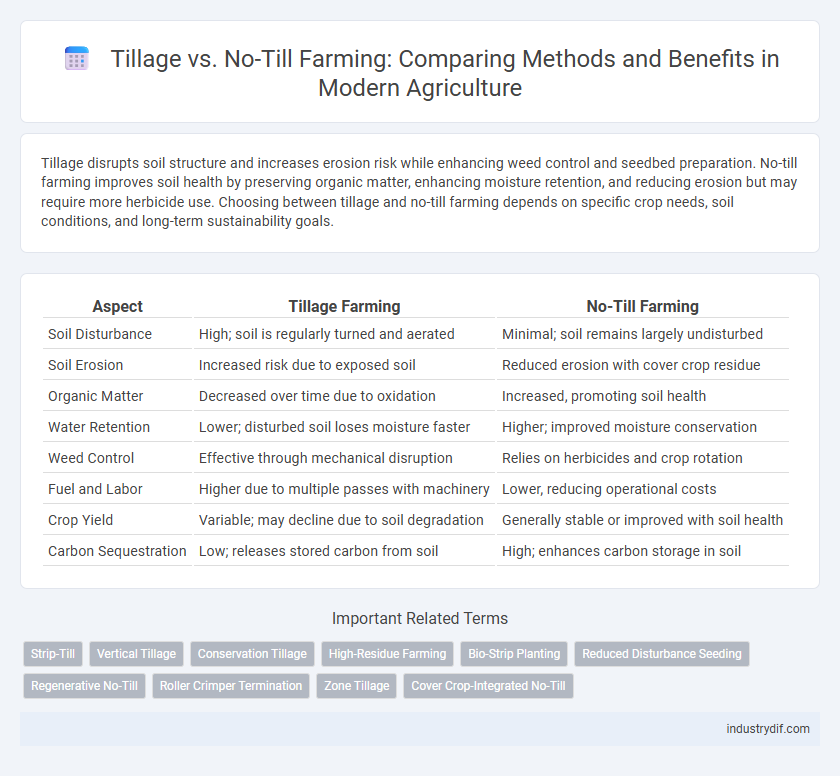 Tillage vs. No-Till Farming: Comparing Methods and Benefits in Modern Agriculture

Tillage disrupts soil structure and increases erosion risk while enhancing weed control and seedbed preparation. No-till farming improves soil health by preserving organic matter, enhancing moisture retention, and reducing erosion but may require more herbicide use. Choosing between tillage and no-till farming depends on specific crop needs, soil conditions, and long-term sustainability goals.

| Aspect | Tillage Farming | No-Till Farming |
|---|---|---|
| Soil Disturbance | High; soil is regularly turned and aerated | Minimal; soil remains largely undisturbed |
| Soil Erosion | Increased risk due to exposed soil | Reduced erosion with cover crop residue |
| Organic Matter | Decreased over time due to oxidation | Increased, promoting soil health |
| Water Retention | Lower; disturbed soil loses moisture faster | Higher; improved moisture conservation |
| Weed Control | Effective through mechanical disruption | Relies on herbicides and crop rotation |
| Fuel and Labor | Higher due to multiple passes with machinery | Lower, reducing operational costs |
| Crop Yield | Variable; may decline due to soil degradation | Generally stable or improved with soil health |
| Carbon Sequestration | Low; releases stored carbon from soil | High; enhances carbon storage in soil |

Important Related Terms

Strip-Till
Vertical Tillage
Conservation Tillage
High-Residue Farming
Bio-Strip Planting
Reduced Disturbance Seeding
Regenerative No-Till
Roller Crimper Termination
Zone Tillage
Cover Crop-Integrated No-Till

industrydif.com