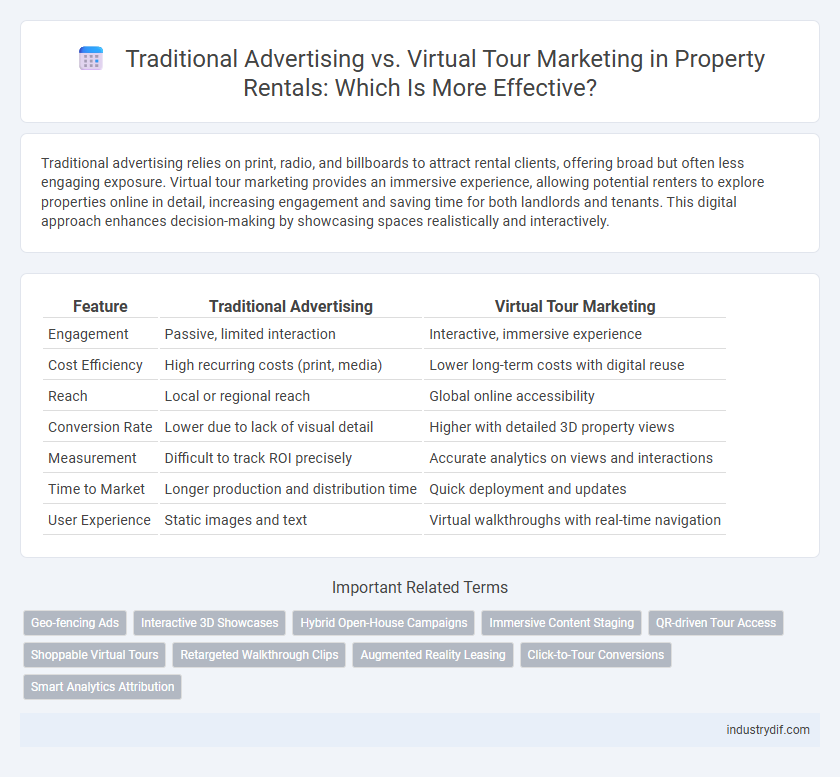 Traditional Advertising vs. Virtual Tour Marketing in Property Rentals: Which Is More Effective?

Traditional advertising relies on print, radio, and billboards to attract rental clients, offering broad but often less engaging exposure. Virtual tour marketing provides an immersive experience, allowing potential renters to explore properties online in detail, increasing engagement and saving time for both landlords and tenants. This digital approach enhances decision-making by showcasing spaces realistically and interactively.

| Feature | Traditional Advertising | Virtual Tour Marketing |
|---|---|---|
| Engagement | Passive, limited interaction | Interactive, immersive experience |
| Cost Efficiency | High recurring costs (print, media) | Lower long-term costs with digital reuse |
| Reach | Local or regional reach | Global online accessibility |
| Conversion Rate | Lower due to lack of visual detail | Higher with detailed 3D property views |
| Measurement | Difficult to track ROI precisely | Accurate analytics on views and interactions |
| Time to Market | Longer production and distribution time | Quick deployment and updates |
| User Experience | Static images and text | Virtual walkthroughs with real-time navigation |

Important Related Terms

Geo-fencing Ads
Interactive 3D Showcases
Hybrid Open-House Campaigns
Immersive Content Staging
QR-driven Tour Access
Shoppable Virtual Tours
Retargeted Walkthrough Clips
Augmented Reality Leasing
Click-to-Tour Conversions
Smart Analytics Attribution

industrydif.com