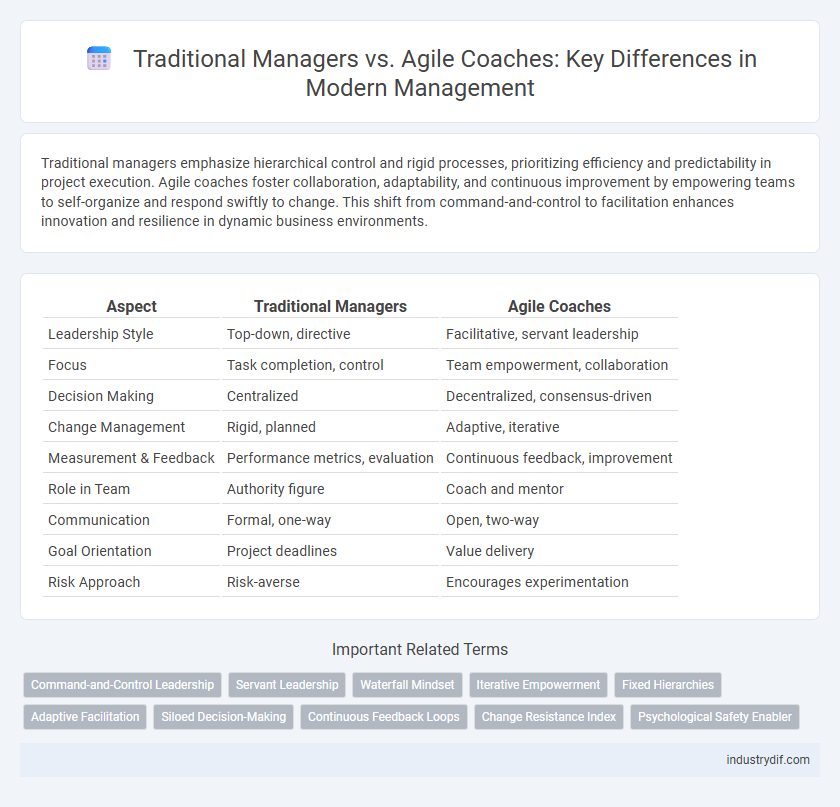 Traditional Managers vs. Agile Coaches: Key Differences in Modern Management

Traditional managers emphasize hierarchical control and rigid processes, prioritizing efficiency and predictability in project execution. Agile coaches foster collaboration, adaptability, and continuous improvement by empowering teams to self-organize and respond swiftly to change. This shift from command-and-control to facilitation enhances innovation and resilience in dynamic business environments.

| Aspect | Traditional Managers | Agile Coaches |
|---|---|---|
| Leadership Style | Top-down, directive | Facilitative, servant leadership |
| Focus | Task completion, control | Team empowerment, collaboration |
| Decision Making | Centralized | Decentralized, consensus-driven |
| Change Management | Rigid, planned | Adaptive, iterative |
| Measurement & Feedback | Performance metrics, evaluation | Continuous feedback, improvement |
| Role in Team | Authority figure | Coach and mentor |
| Communication | Formal, one-way | Open, two-way |
| Goal Orientation | Project deadlines | Value delivery |
| Risk Approach | Risk-averse | Encourages experimentation |

Important Related Terms

Command-and-Control Leadership
Servant Leadership
Waterfall Mindset
Iterative Empowerment
Fixed Hierarchies
Adaptive Facilitation
Siloed Decision-Making
Continuous Feedback Loops
Change Resistance Index
Psychological Safety Enabler

industrydif.com