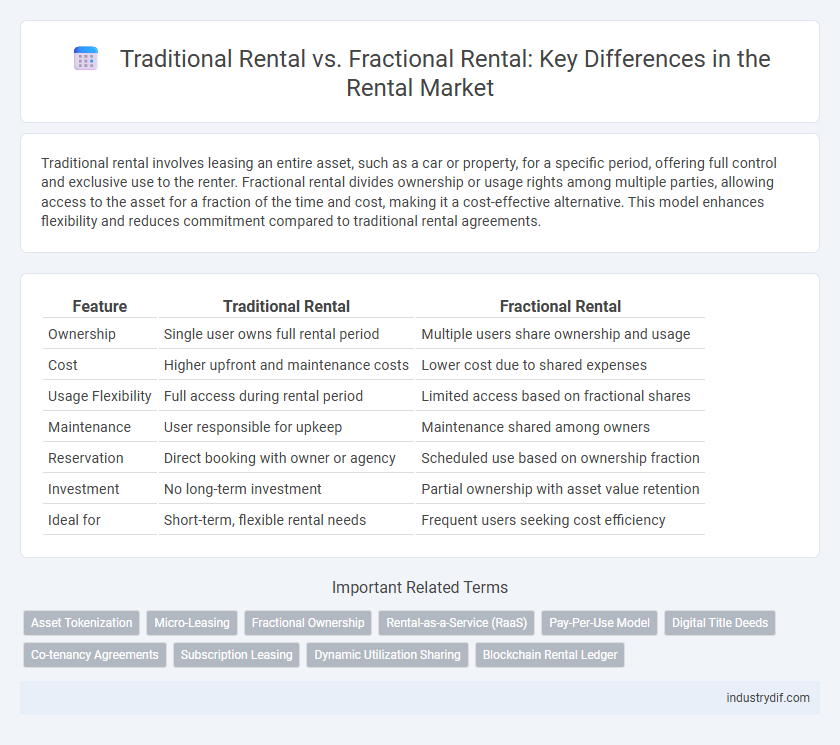 Traditional Rental vs. Fractional Rental: Key Differences in the Rental Market

Traditional rental involves leasing an entire asset, such as a car or property, for a specific period, offering full control and exclusive use to the renter. Fractional rental divides ownership or usage rights among multiple parties, allowing access to the asset for a fraction of the time and cost, making it a cost-effective alternative. This model enhances flexibility and reduces commitment compared to traditional rental agreements.

| Feature | Traditional Rental | Fractional Rental |
|---|---|---|
| Ownership | Single user owns full rental period | Multiple users share ownership and usage |
| Cost | Higher upfront and maintenance costs | Lower cost due to shared expenses |
| Usage Flexibility | Full access during rental period | Limited access based on fractional shares |
| Maintenance | User responsible for upkeep | Maintenance shared among owners |
| Reservation | Direct booking with owner or agency | Scheduled use based on ownership fraction |
| Investment | No long-term investment | Partial ownership with asset value retention |
| Ideal for | Short-term, flexible rental needs | Frequent users seeking cost efficiency |

Important Related Terms

Asset Tokenization
Micro-Leasing
Fractional Ownership
Rental-as-a-Service (RaaS)
Pay-Per-Use Model
Digital Title Deeds
Co-tenancy Agreements
Subscription Leasing
Dynamic Utilization Sharing
Blockchain Rental Ledger

industrydif.com