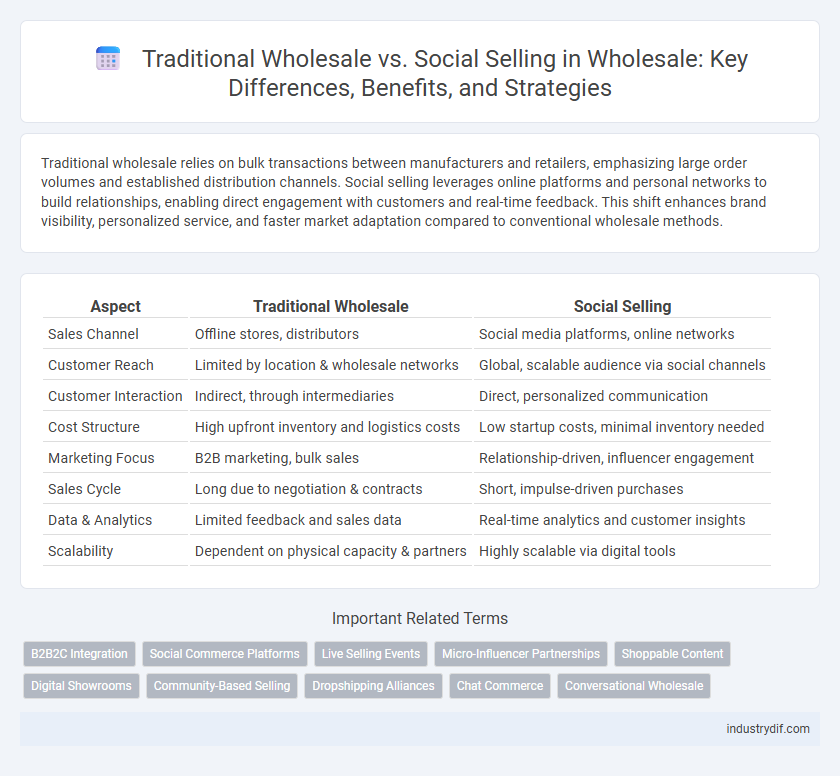 Traditional Wholesale vs. Social Selling in Wholesale: Key Differences, Benefits, and Strategies

Traditional wholesale relies on bulk transactions between manufacturers and retailers, emphasizing large order volumes and established distribution channels. Social selling leverages online platforms and personal networks to build relationships, enabling direct engagement with customers and real-time feedback. This shift enhances brand visibility, personalized service, and faster market adaptation compared to conventional wholesale methods.

| Aspect | Traditional Wholesale | Social Selling |
|---|---|---|
| Sales Channel | Offline stores, distributors | Social media platforms, online networks |
| Customer Reach | Limited by location & wholesale networks | Global, scalable audience via social channels |
| Customer Interaction | Indirect, through intermediaries | Direct, personalized communication |
| Cost Structure | High upfront inventory and logistics costs | Low startup costs, minimal inventory needed |
| Marketing Focus | B2B marketing, bulk sales | Relationship-driven, influencer engagement |
| Sales Cycle | Long due to negotiation & contracts | Short, impulse-driven purchases |
| Data & Analytics | Limited feedback and sales data | Real-time analytics and customer insights |
| Scalability | Dependent on physical capacity & partners | Highly scalable via digital tools |

Important Related Terms

B2B2C Integration
Social Commerce Platforms
Live Selling Events
Micro-Influencer Partnerships
Shoppable Content
Digital Showrooms
Community-Based Selling
Dropshipping Alliances
Chat Commerce
Conversational Wholesale

industrydif.com