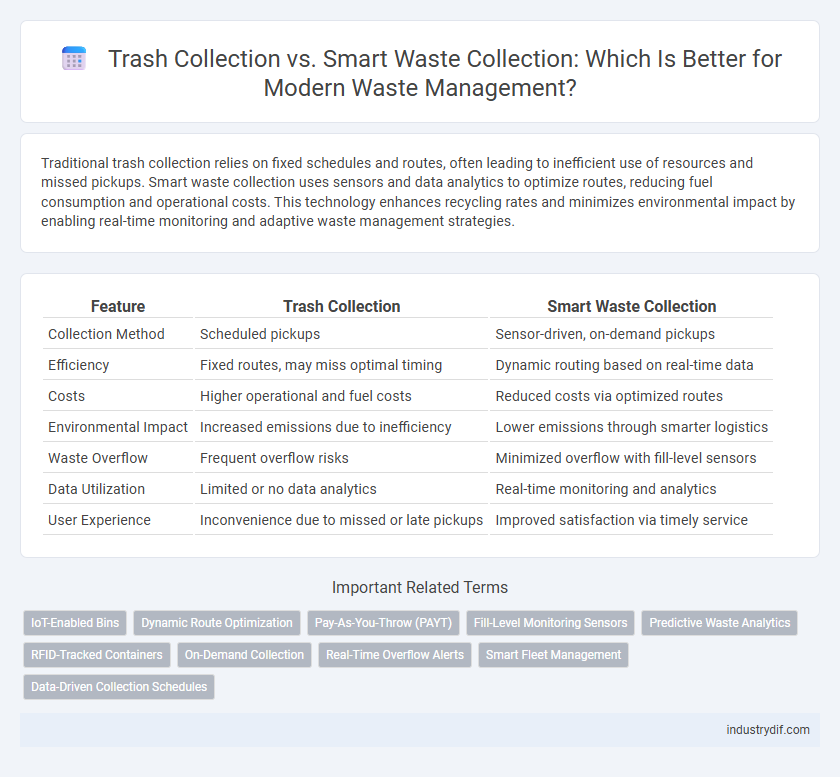 Trash Collection vs. Smart Waste Collection: Which Is Better for Modern Waste Management?

Traditional trash collection relies on fixed schedules and routes, often leading to inefficient use of resources and missed pickups. Smart waste collection uses sensors and data analytics to optimize routes, reducing fuel consumption and operational costs. This technology enhances recycling rates and minimizes environmental impact by enabling real-time monitoring and adaptive waste management strategies.

| Feature | Trash Collection | Smart Waste Collection |
|---|---|---|
| Collection Method | Scheduled pickups | Sensor-driven, on-demand pickups |
| Efficiency | Fixed routes, may miss optimal timing | Dynamic routing based on real-time data |
| Costs | Higher operational and fuel costs | Reduced costs via optimized routes |
| Environmental Impact | Increased emissions due to inefficiency | Lower emissions through smarter logistics |
| Waste Overflow | Frequent overflow risks | Minimized overflow with fill-level sensors |
| Data Utilization | Limited or no data analytics | Real-time monitoring and analytics |
| User Experience | Inconvenience due to missed or late pickups | Improved satisfaction via timely service |

Important Related Terms

IoT-Enabled Bins
Dynamic Route Optimization
Pay-As-You-Throw (PAYT)
Fill-Level Monitoring Sensors
Predictive Waste Analytics
RFID-Tracked Containers
On-Demand Collection
Real-Time Overflow Alerts
Smart Fleet Management
Data-Driven Collection Schedules

industrydif.com